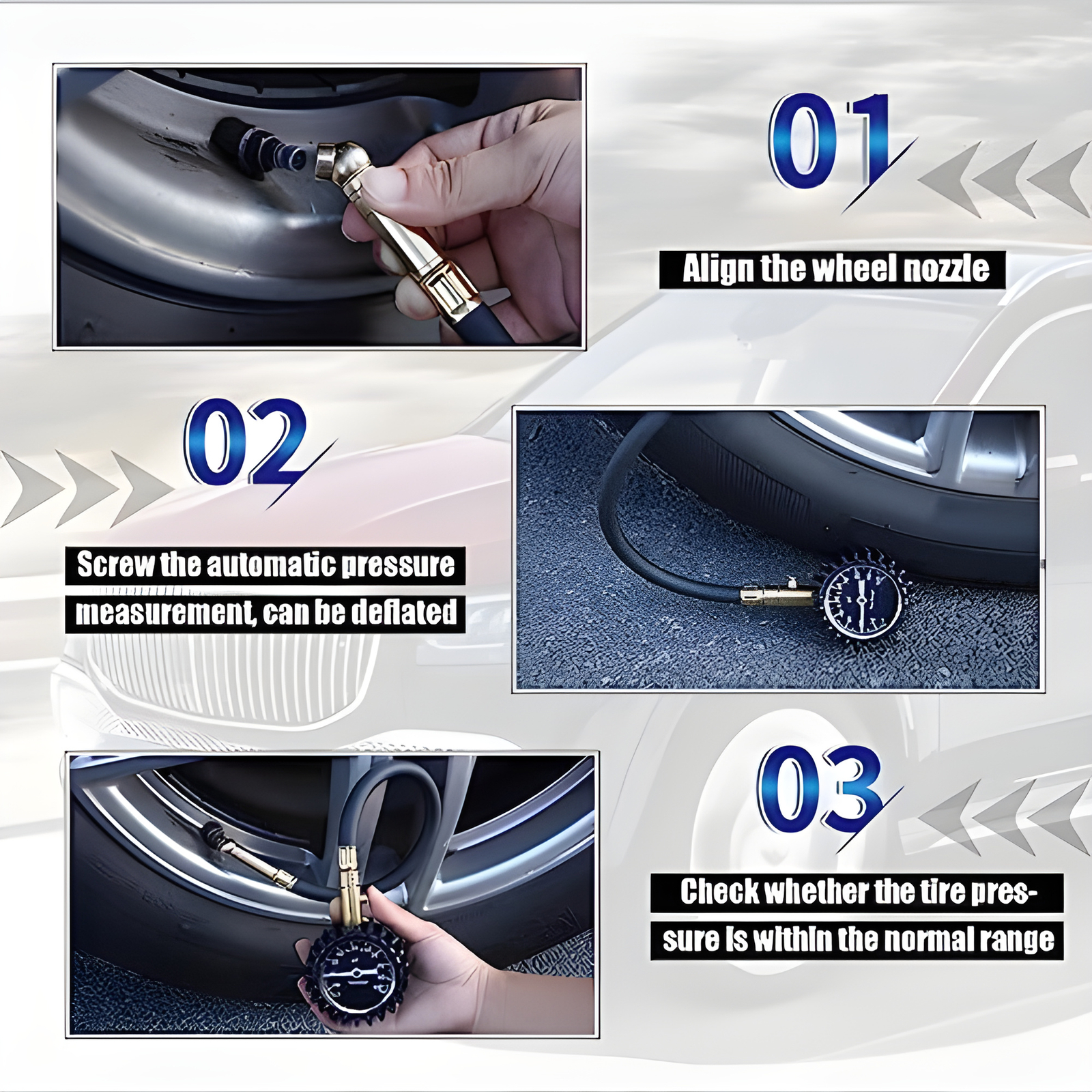 01

Align the wheel nozzle

02

Screw the automatic pressure measurement, can be deflated

03

Check whether the tire pressure is within the normal range