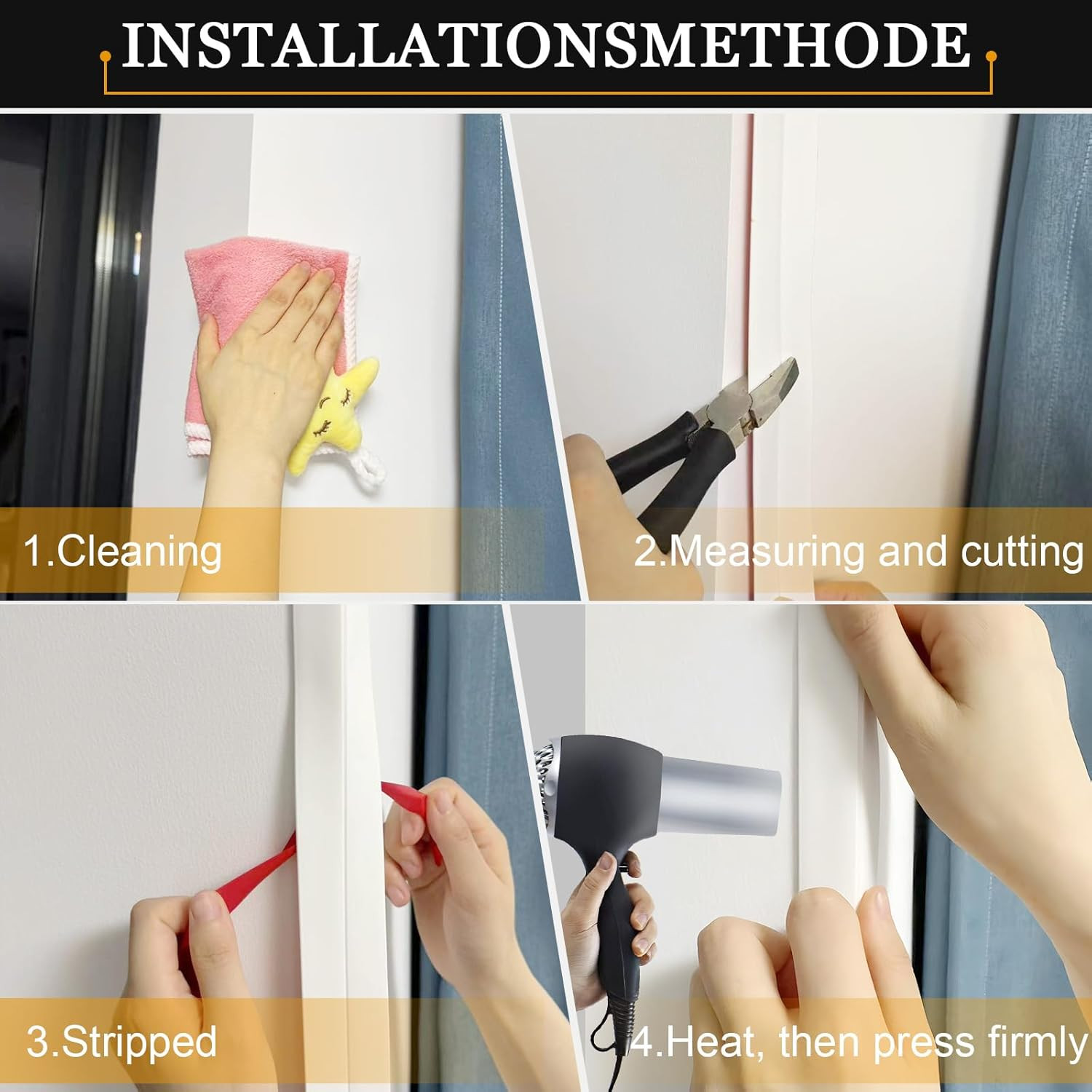 INSTALLATIONSMETHODE

1.Cleaning

2.Measuring and cutting

3.Stripped

4.Heat, then press firmly