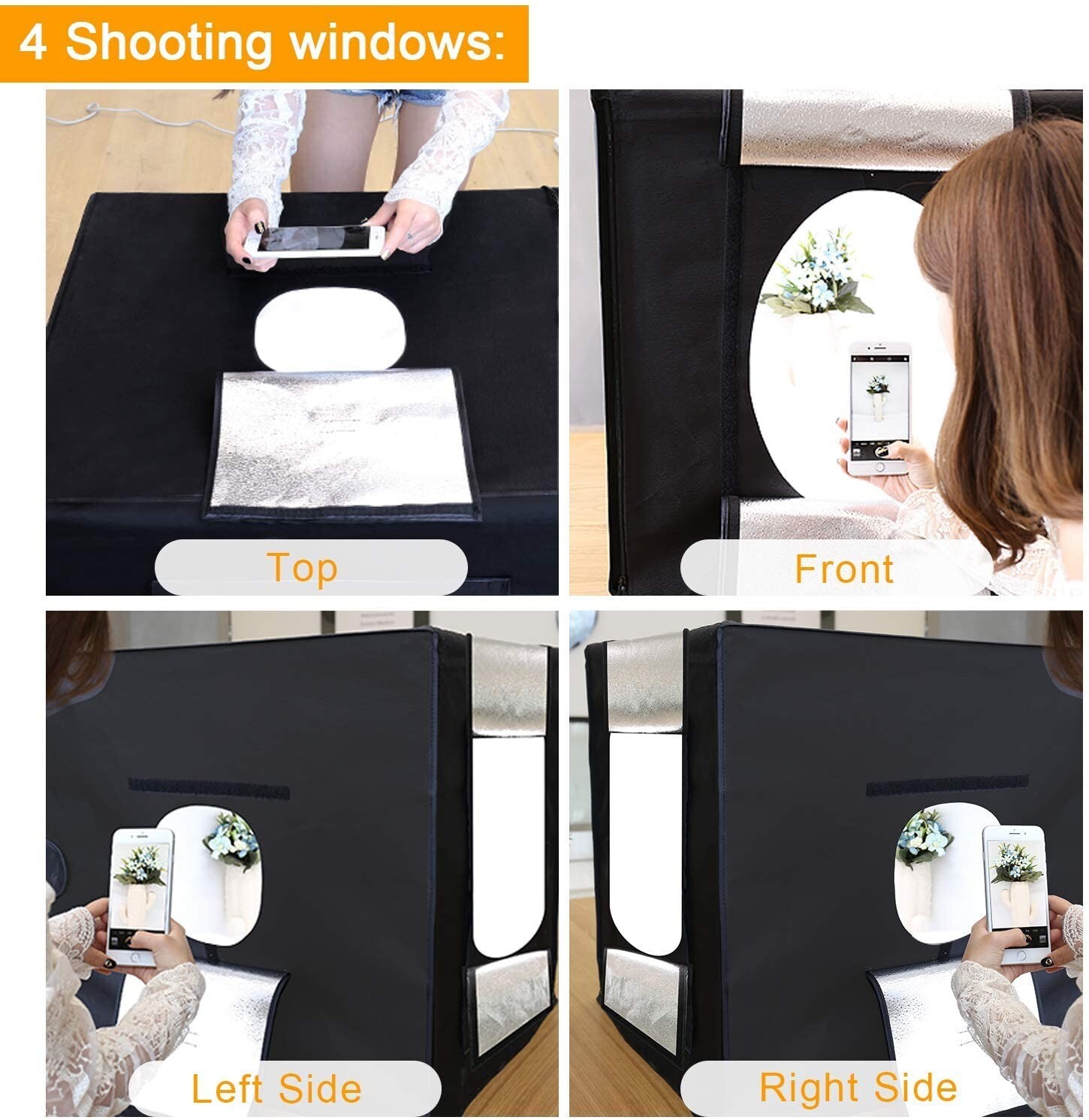 4 Shooting windows:

Top

Front

Left Side

Right Side