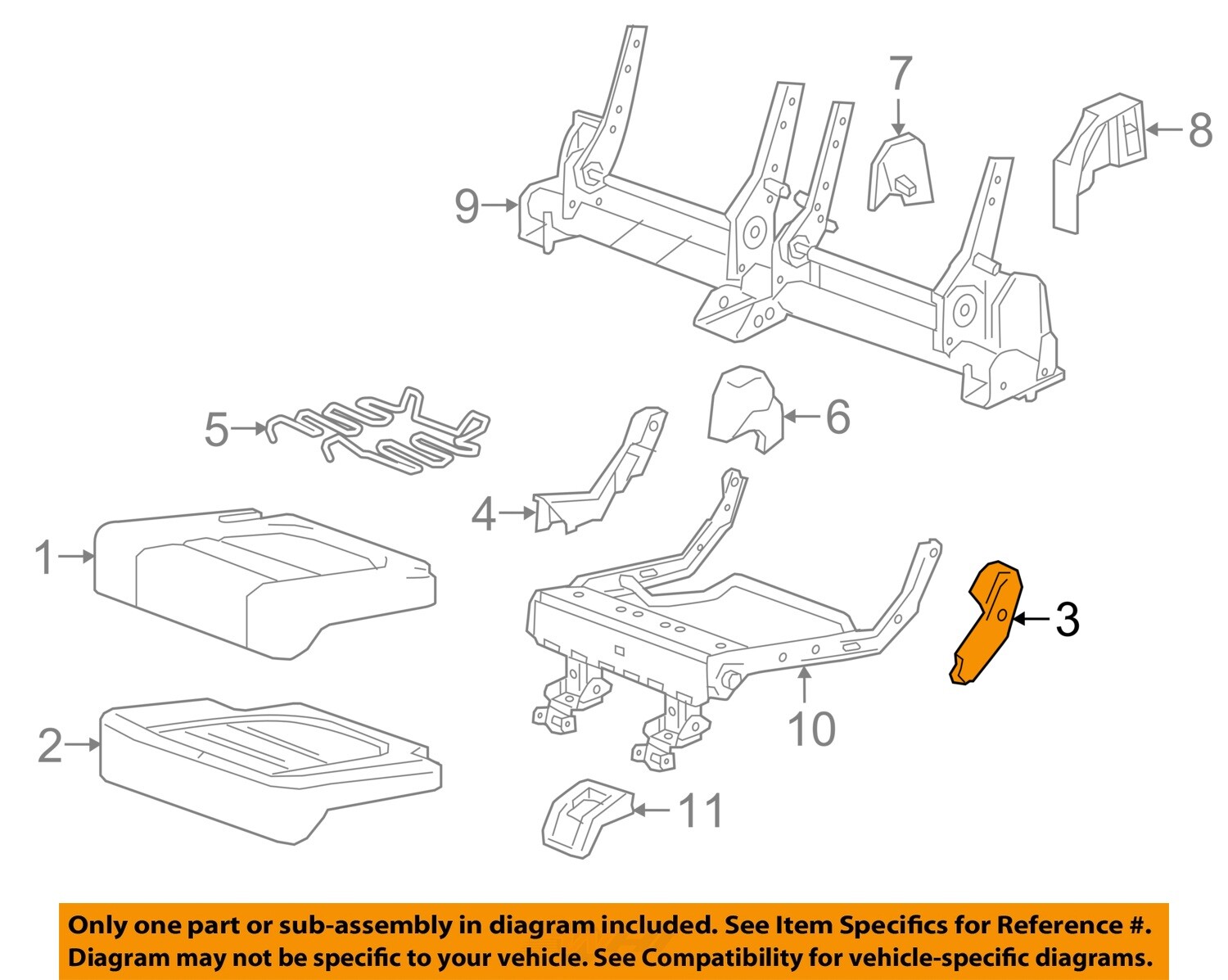 7

8

9

5

6

4

1

3

10

2

11

Only one part or sub-assembly in diagram included. See Item Specifics for Reference #.
Diagram may not be specific to your vehicle. See Compatibility for vehicle-specific diagrams.