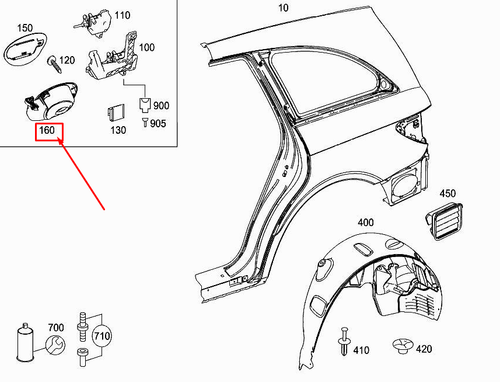 150
110
120
100
900
905
130
160
10
450
400
700
710
410
420