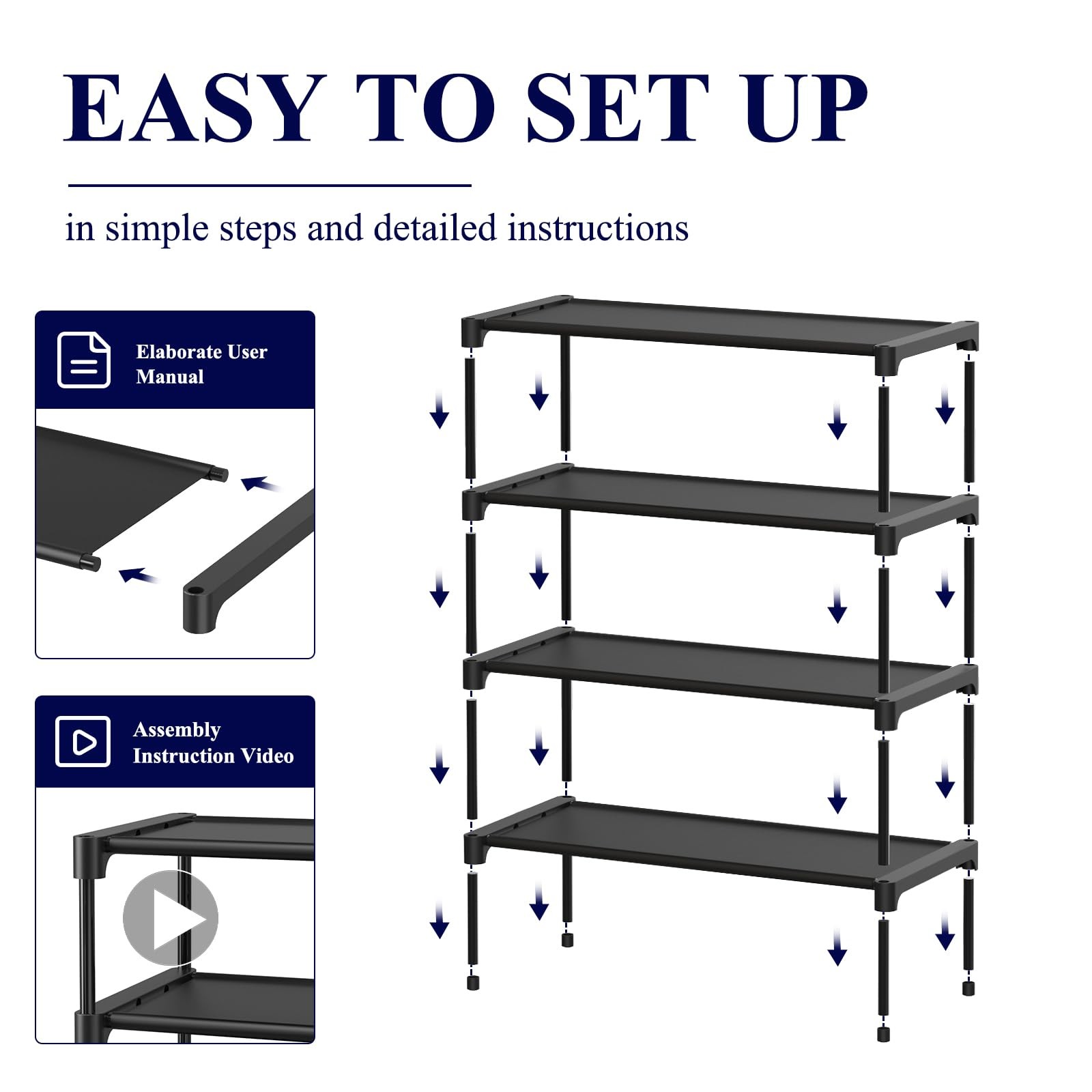 EASY TO SET UP

in simple steps and detailed instructions

Elaborate User Manual

Assembly Instruction Video