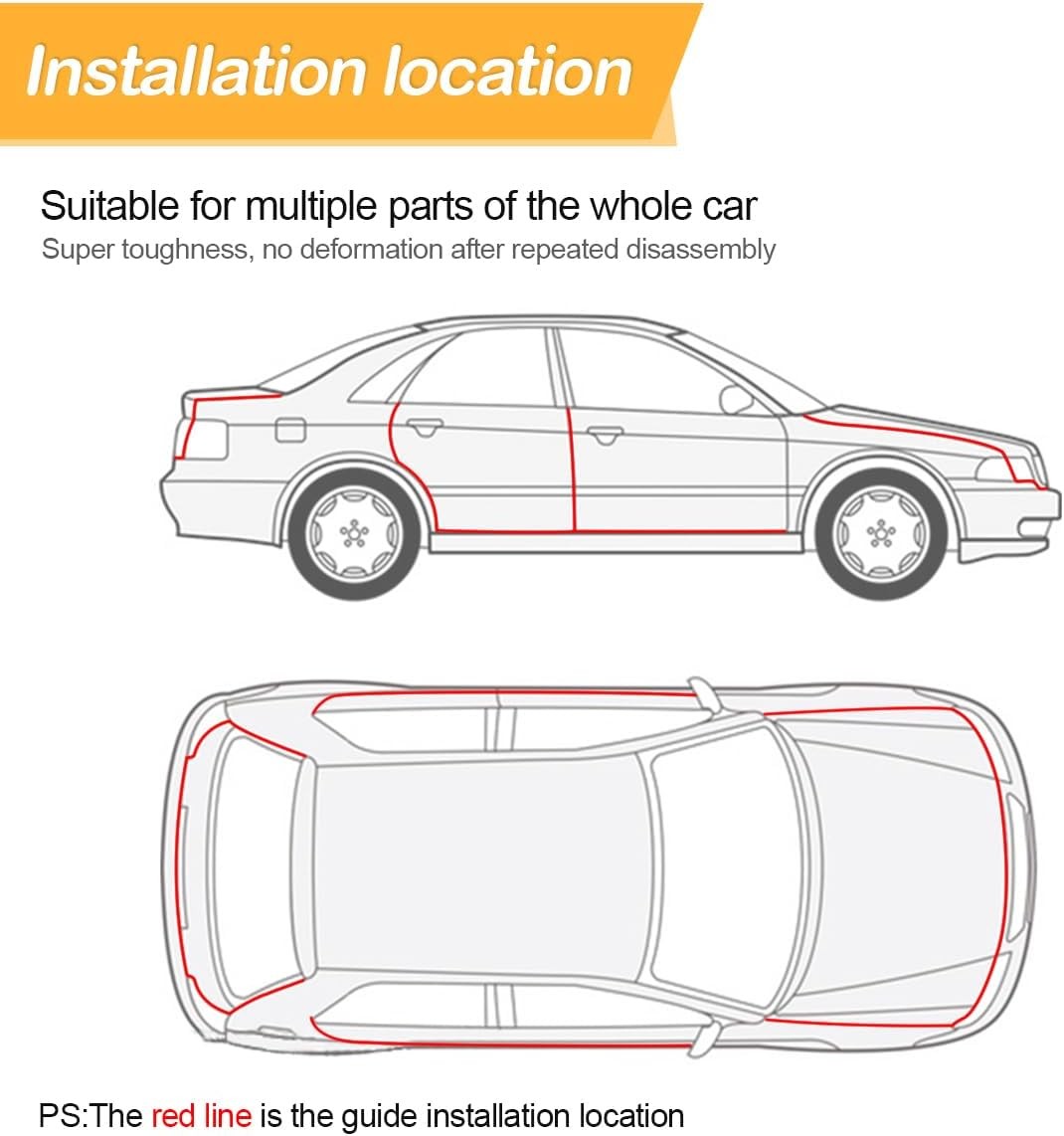 Installation location

Suitable for multiple parts of the whole car
Super toughness, no deformation after repeated disassembly

PS:The red line is the guide installation location