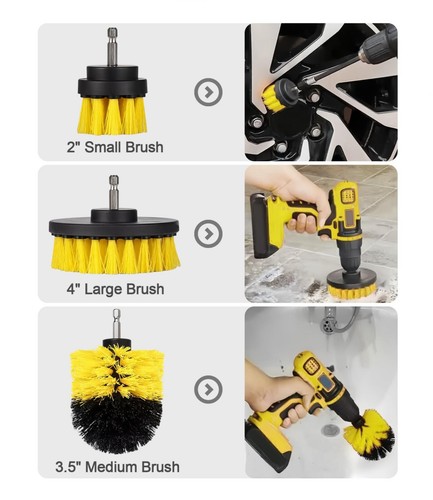 2" Small Brush

4" Large Brush

3.5" Medium Brush