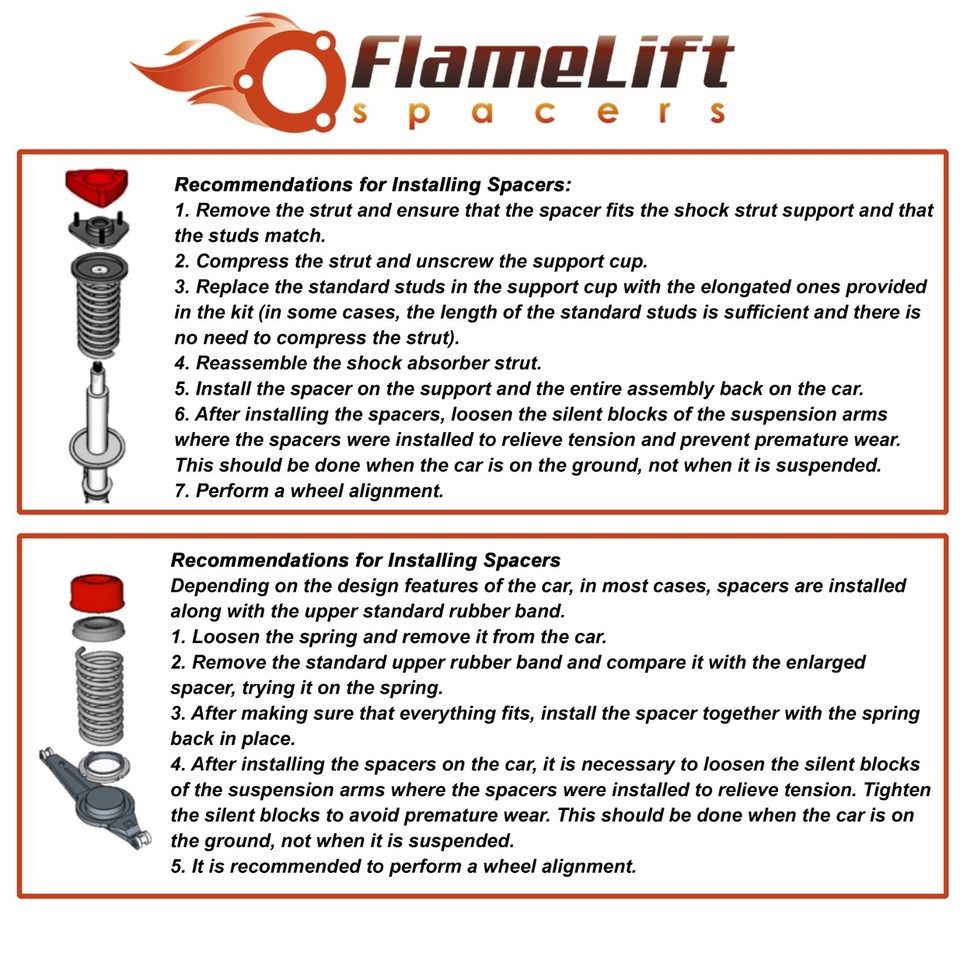 FlameLift
spacers

Recommendations for Installing Spacers:
1. Remove the strut and ensure that the spacer fits the shock strut support and that the studs match.
2. Compress the strut and unscrew the support cup.
3. Replace the standard studs in the support cup with the elongated ones provided in the kit (in some cases, the length of the standard studs is sufficient and there is no need to compress the strut).
4. Reassemble the shock absorber strut.
5. Install the spacer on the support and the entire assembly back on the car.
6. After installing the spacers, loosen the silent blocks of the suspension arms where the spacers were installed to relieve tension and prevent premature wear. This should be done when the car is on the ground, not when it is suspended.
7. Perform a wheel alignment.

Recommendations for Installing Spacers
Depending on the design features of the car, in most cases, spacers are installed along with the upper standard rubber band.
1. Loosen the spring and remove it from the car.
2. Remove the standard upper rubber band and compare it with the enlarged spacer, trying it on the spring.
3. After making sure that everything fits, install the spacer together with the spring back in place.
4. After installing the spacers on the car, it is necessary to loosen the silent blocks of the suspension arms where the spacers were installed to relieve tension. Tighten the silent blocks to avoid premature wear. This should be done when the car is on the ground, not when it is suspended.
5. It is recommended to perform a wheel alignment.