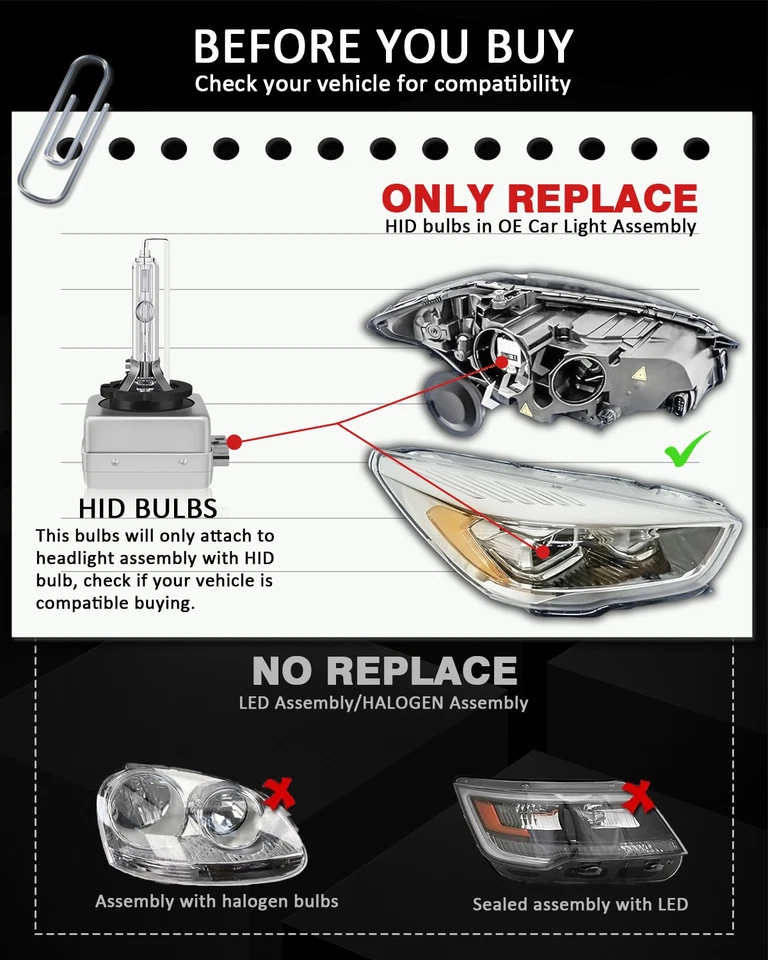 BEFORE YOU BUY
Check your vehicle for compatibility

ONLY REPLACE
HID bulbs in OE Car Light Assembly

HID BULBS
This bulbs will only attach to headlight assembly with HID bulb, check if your vehicle is compatible buying.

NO REPLACE
LED Assembly/HALOGEN Assembly

Assembly with halogen bulbs

Sealed assembly with LED