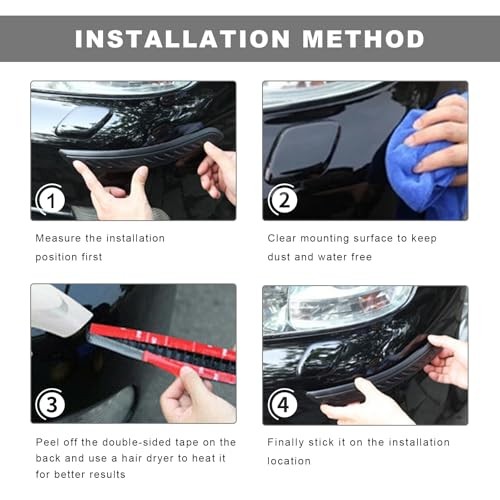 INSTALLATION METHOD

1

Measure the installation position first

2

Clear mounting surface to keep dust and water free

3

Peel off the double-sided tape on the back and use a hair dryer to heat it for better results

4

Finally stick it on the installation location