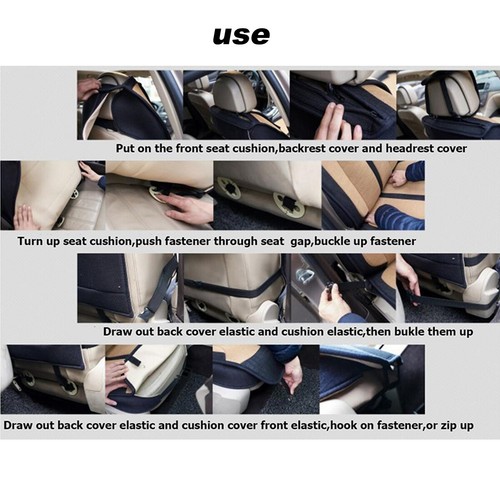 use

Put on the front seat cushion,backrest cover and headrest cover

Turn up seat cushion,push fastener through seat  gap,buckle up fastener

Draw out back cover elastic and cushion elastic,then bukle them up

Draw out back cover elastic and cushion cover front elastic,hook on fastener,or zip up