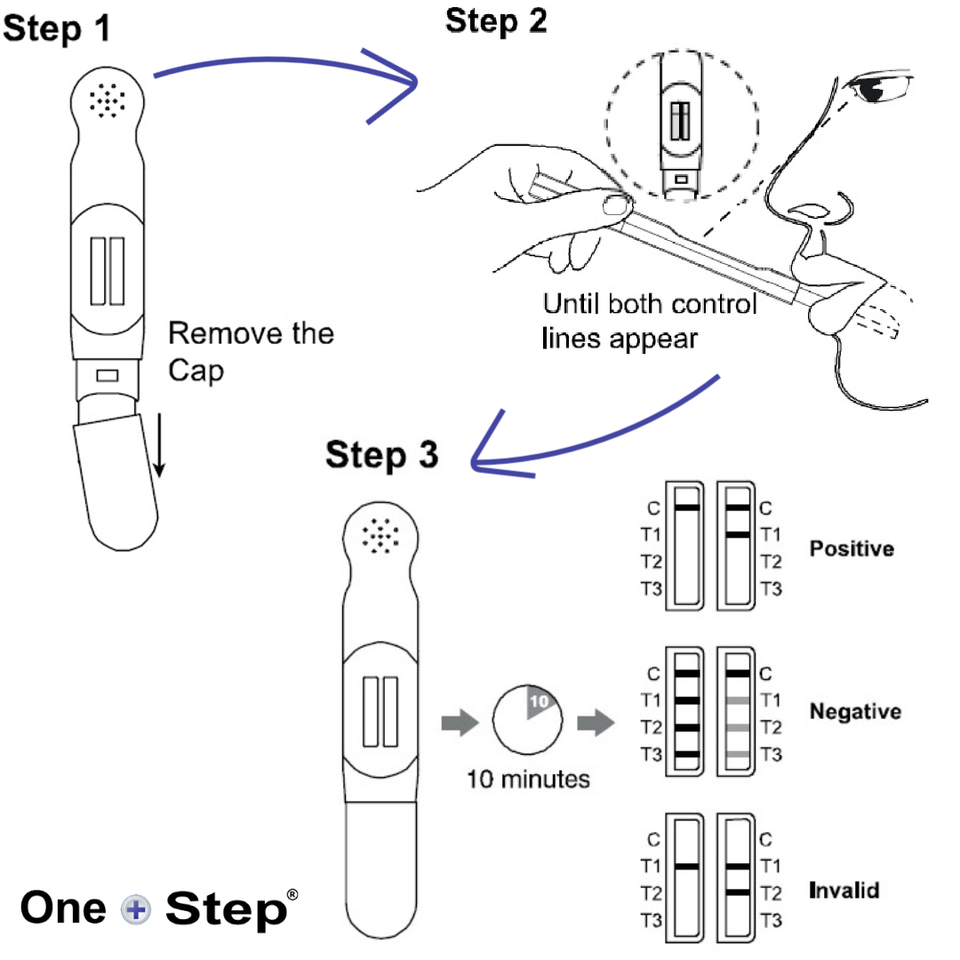 Step 1

Remove the Cap

Step 2

Until both control lines appear

Step 3

10

10 minutes

C
T1
T2
T3

C
T1
T2
T3

Positive

C
T1
T2
T3

C
T1
T2
T3

Negative

C
T1
T2
T3

C
T1
T2
T3

Invalid

One + Step®