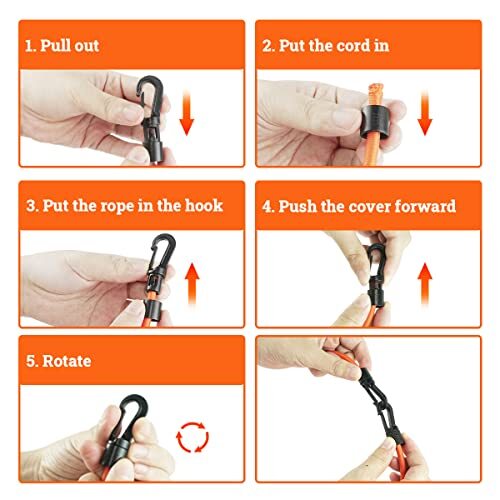 1. Pull out

2. Put the cord in

3. Put the rope in the hook

4. Push the cover forward

5. Rotate