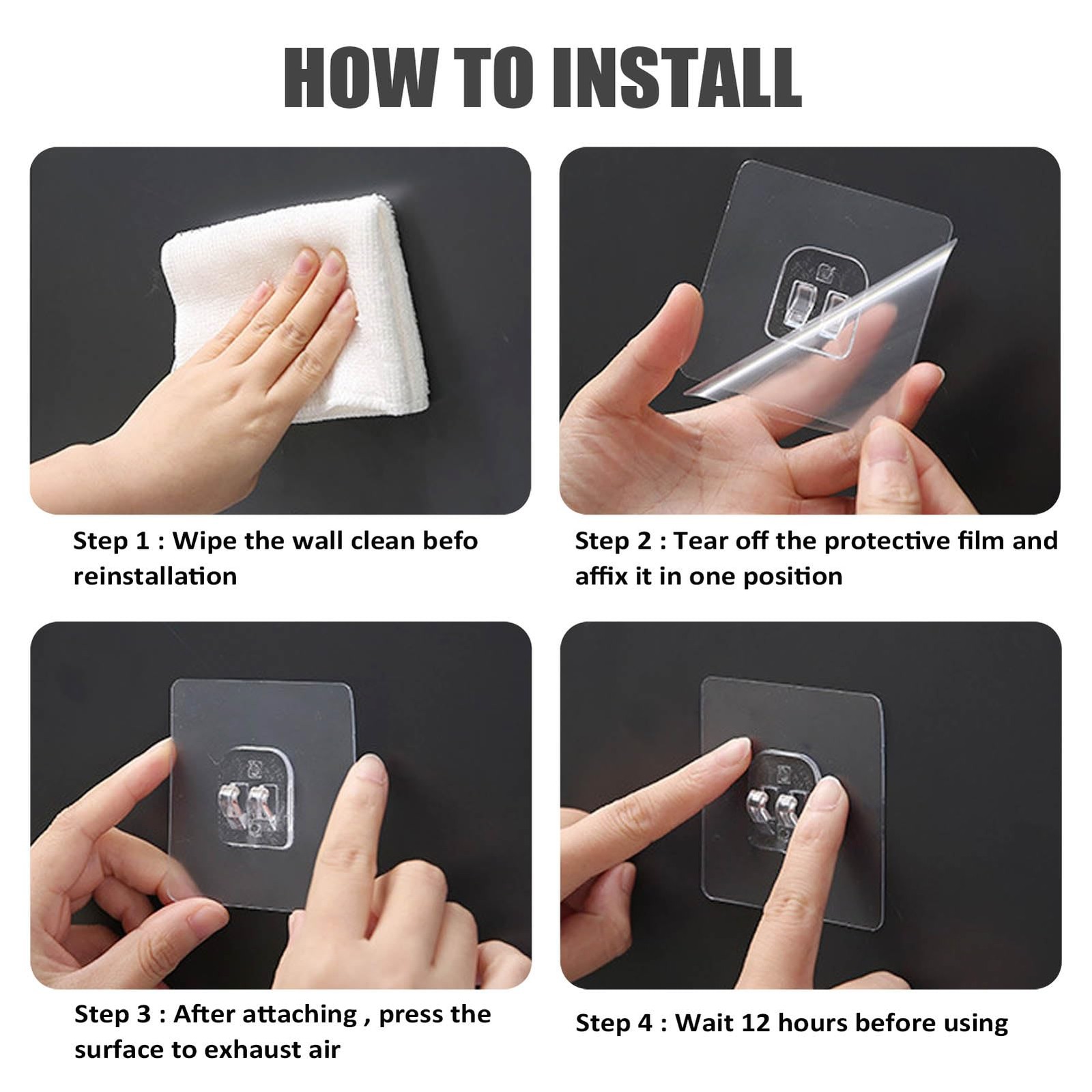 HOW TO INSTALL

Step 1 : Wipe the wall clean befo reinstallation

Step 2 : Tear off the protective film and affix it in one position

Step 3 : After attaching , press the surface to exhaust air

Step 4 : Wait 12 hours before using