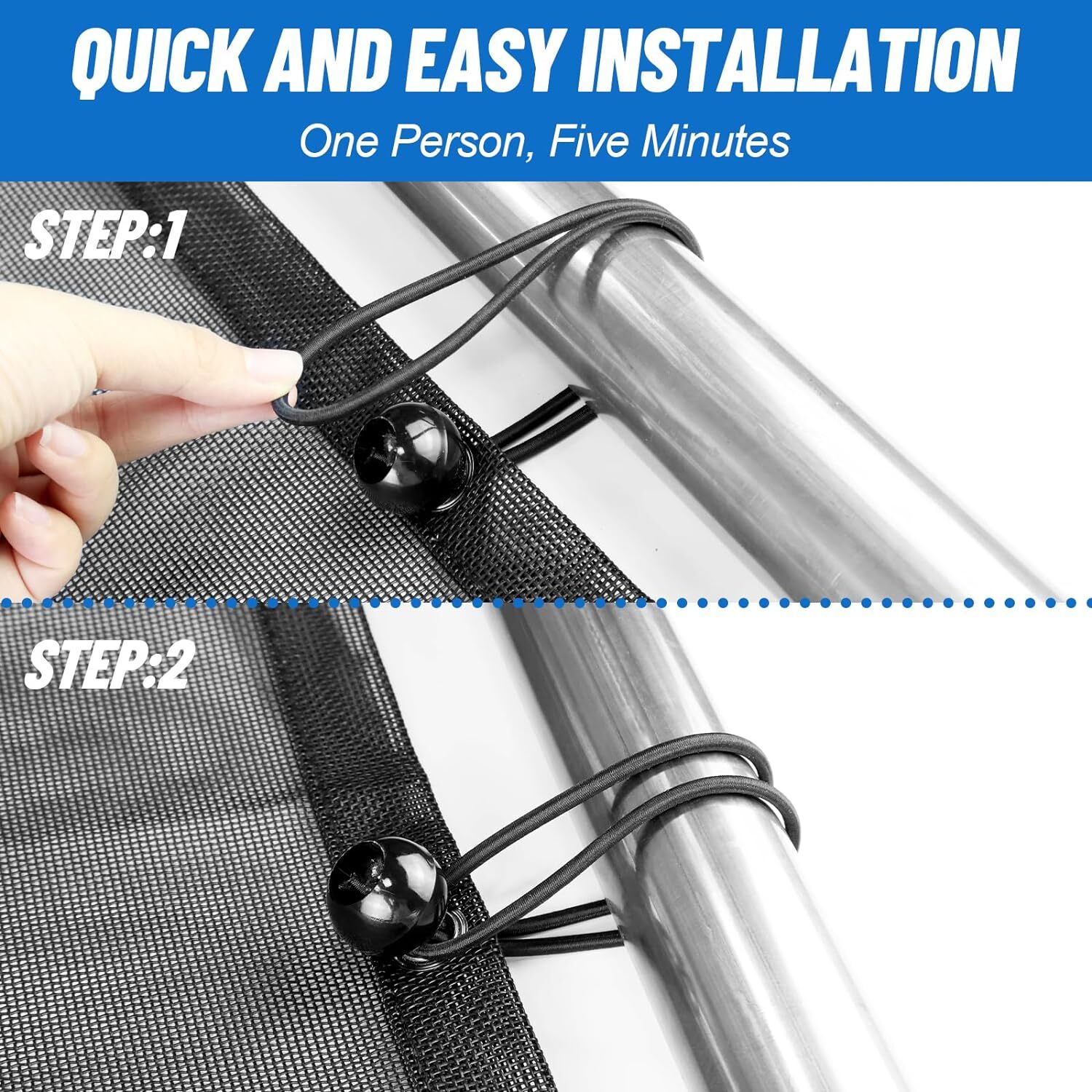 QUICK AND EASY INSTALLATION

One Person, Five Minutes

STEP:1

STEP:2