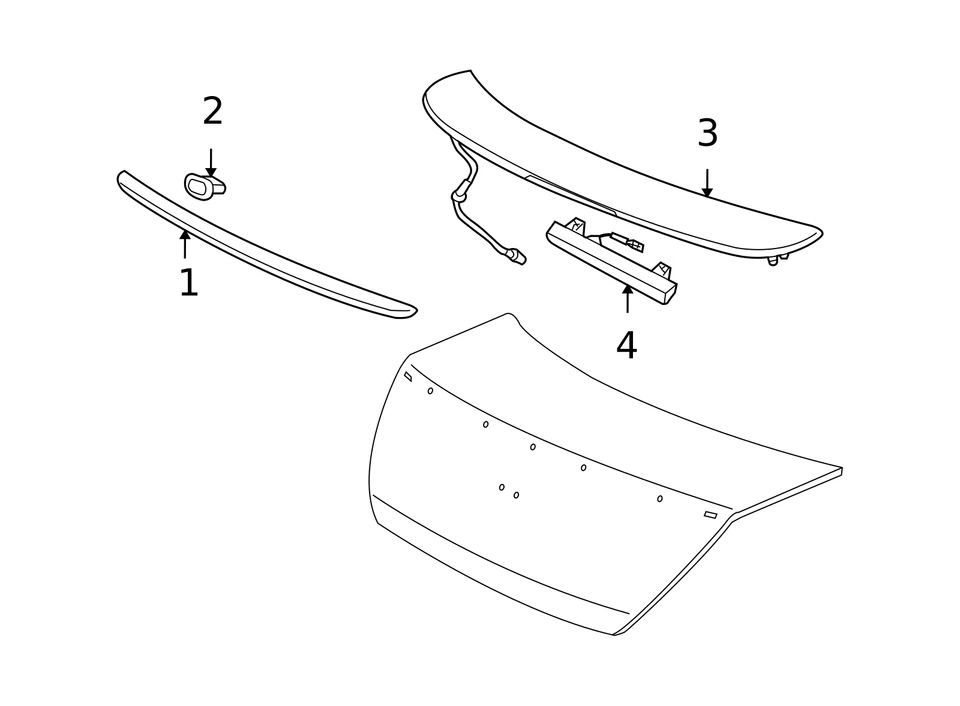 2
3
1
4