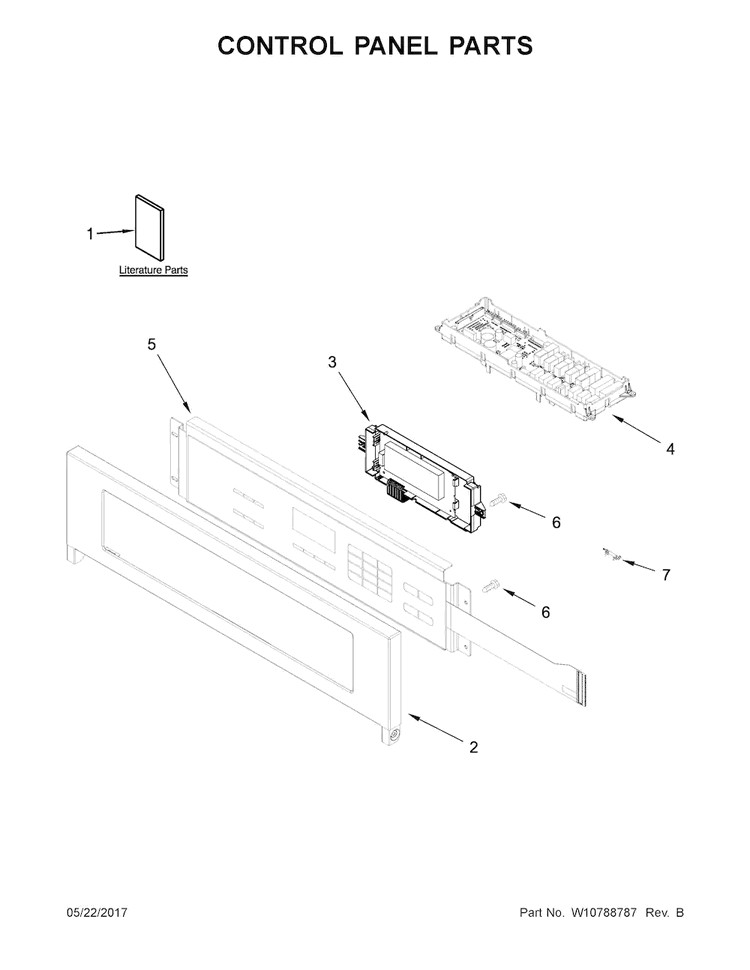 CONTROL PANEL PARTS

1

Literature Parts

5

3

4

6

7

6

2

05/22/2017

Part No. W10788787 Rev. B