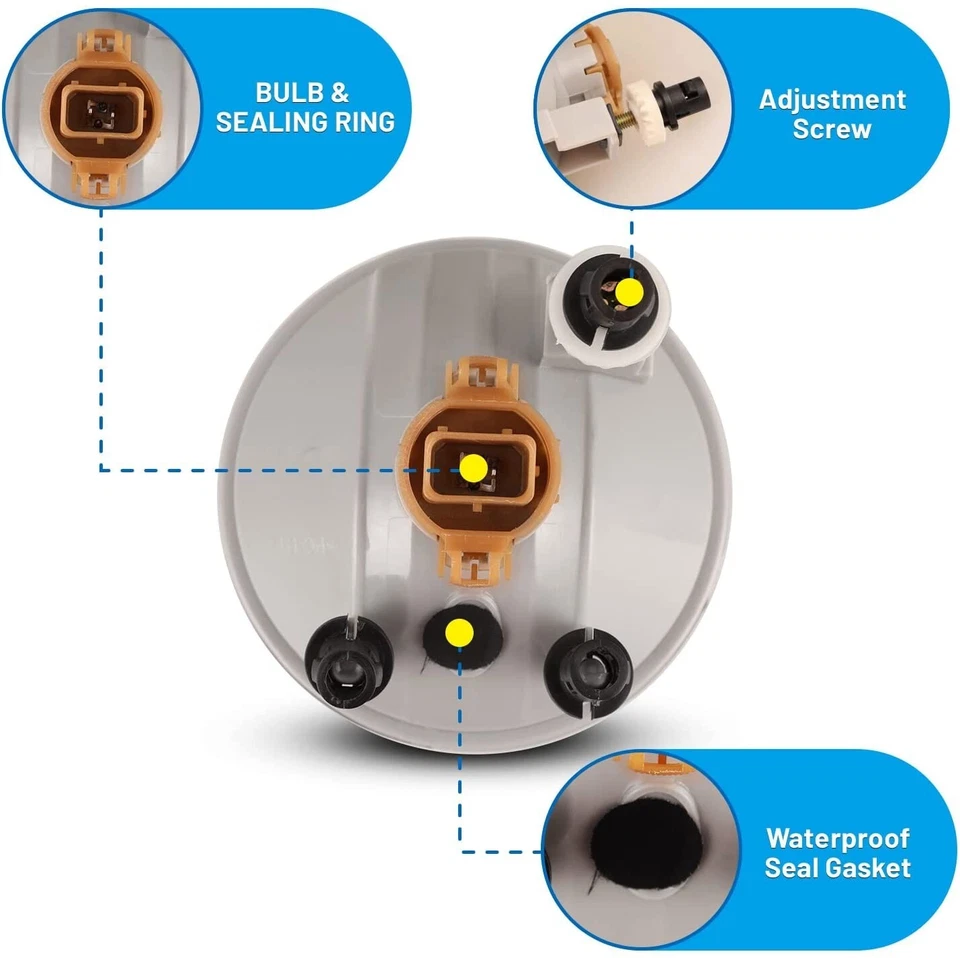 BULB & SEALING RING

Adjustment Screw

Waterproof Seal Gasket