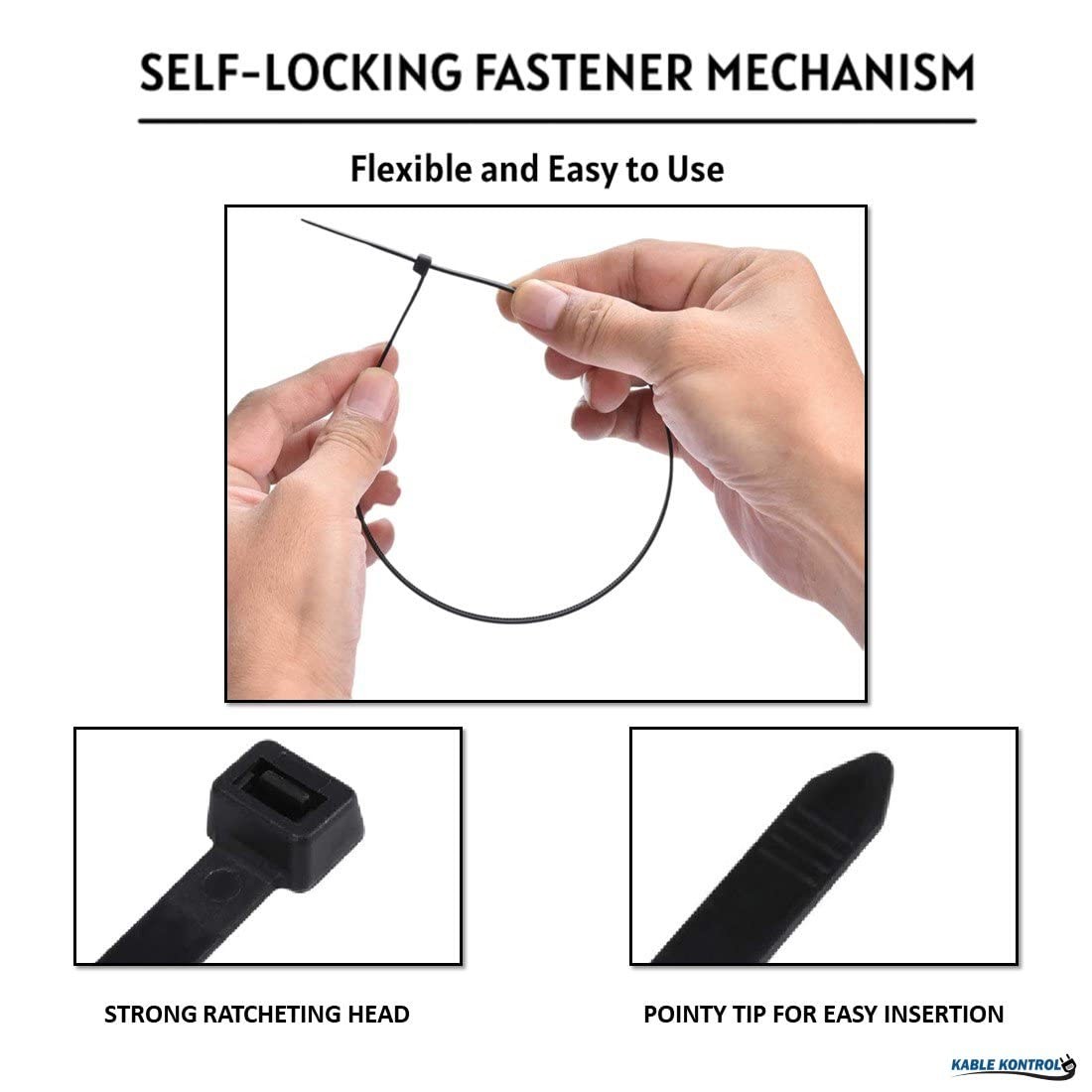 SELF-LOCKING FASTENER MECHANISM

Flexible and Easy to Use

STRONG RATCHETING HEAD

POINTY TIP FOR EASY INSERTION

KABLE KONTROL