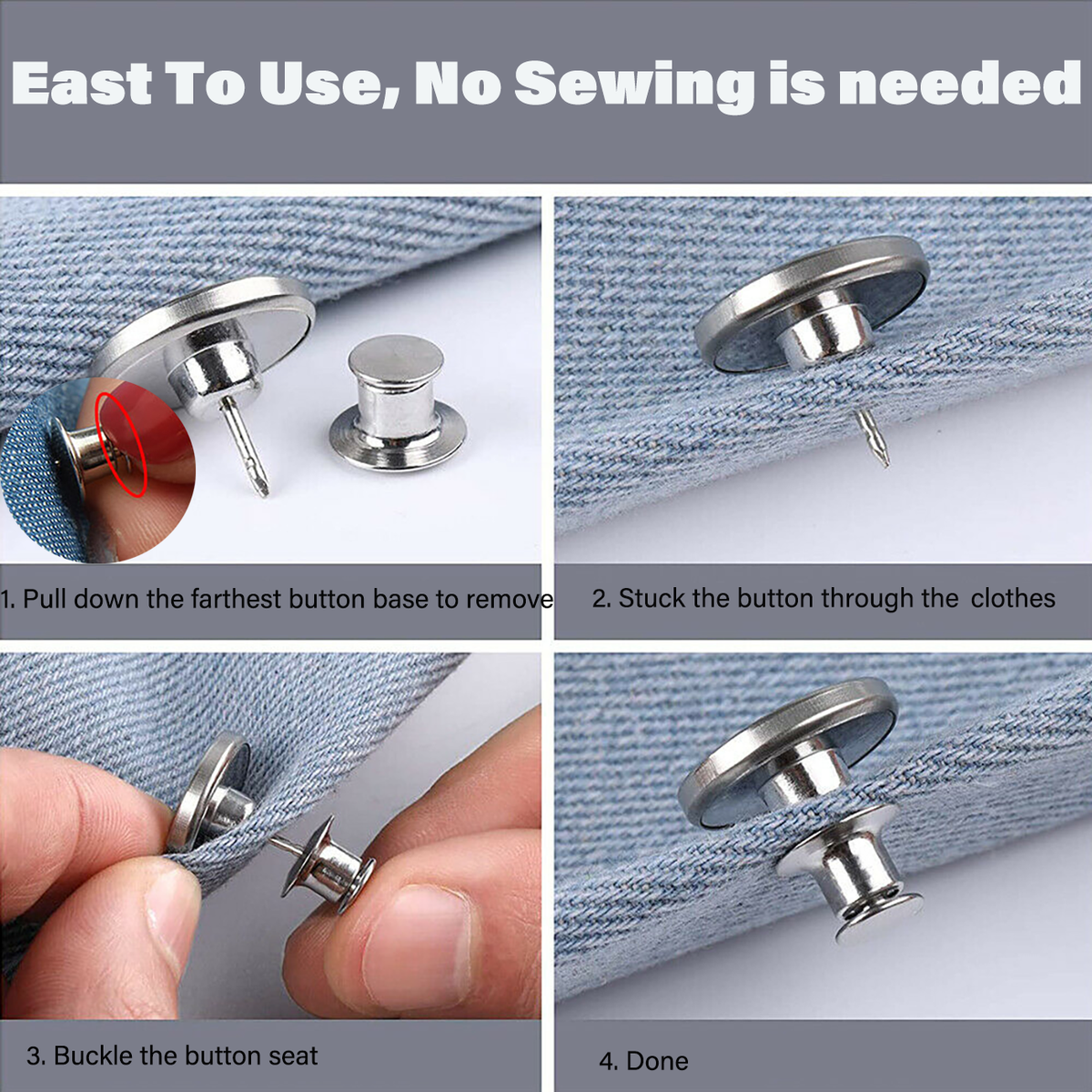 East To Use, No Sewing is needed

1. Pull down the farthest button base to remove

2. Stuck the button through the clothes

3. Buckle the button seat

4. Done