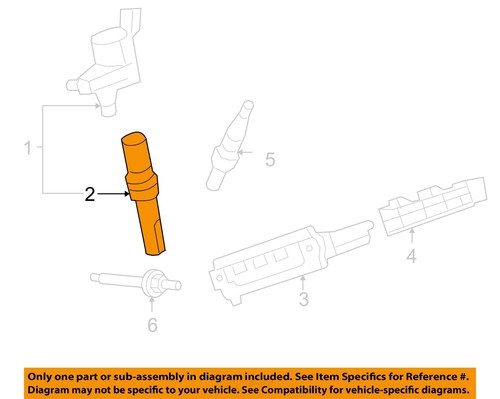 1
2
5
4
3
6

Only one part or sub-assembly in diagram included. See Item Specifics for Reference #.
Diagram may not be specific to your vehicle. See Compatibility for vehicle-specific diagrams.