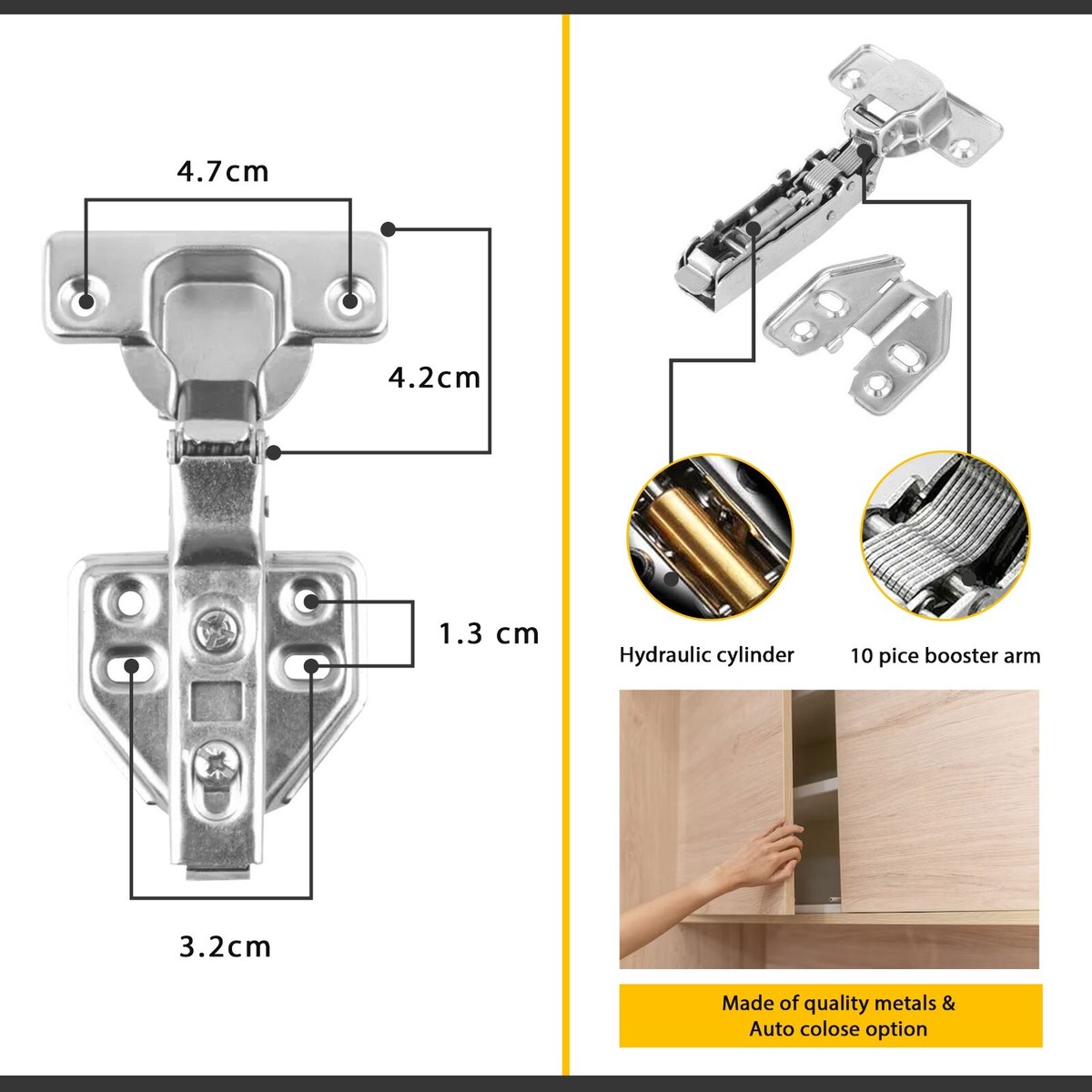 4.7cm

4.2cm

1.3 cm

3.2cm

Hydraulic cylinder

10 pice booster arm

Made of quality metals & Auto colose option