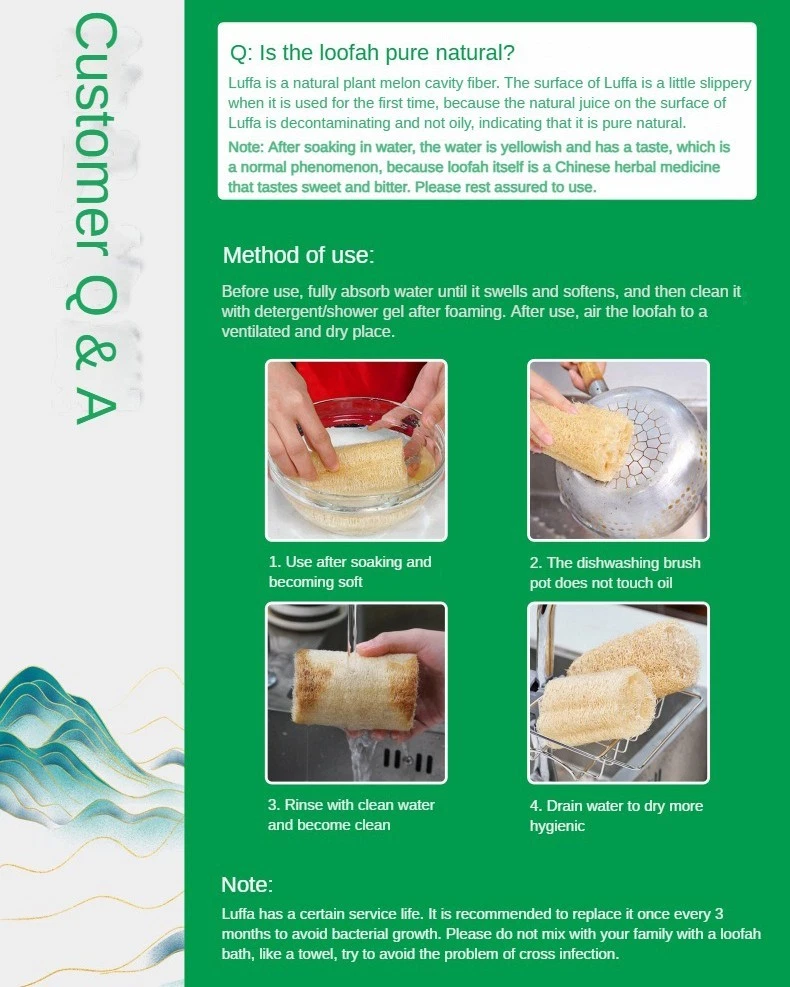 Customer Q & A

Q: Is the loofah pure natural?

Luffa is a natural plant melon cavity fiber. The surface of Luffa is a little slippery when it is used for the first time, because the natural juice on the surface of Luffa is decontaminating and not oily, indicating that it is pure natural.

Note: After soaking in water, the water is yellowish and has a taste, which is a normal phenomenon, because loofah itself is a Chinese herbal medicine that tastes sweet and bitter. Please rest assured to use.

Method of use:

Before use, fully absorb water until it swells and softens, and then clean it with detergent/shower gel after foaming. After use, air the loofah to a ventilated and dry place.

1. Use after soaking and becoming soft

2. The dishwashing brush pot does not touch oil

3. Rinse with clean water and become clean

4. Drain water to dry more hygienic

Note:

Luffa has a certain service life. It is recommended to replace it once every 3 months to avoid bacterial growth. Please do not mix with your family with a loofah bath, like a towel, try to avoid the problem of cross infection.