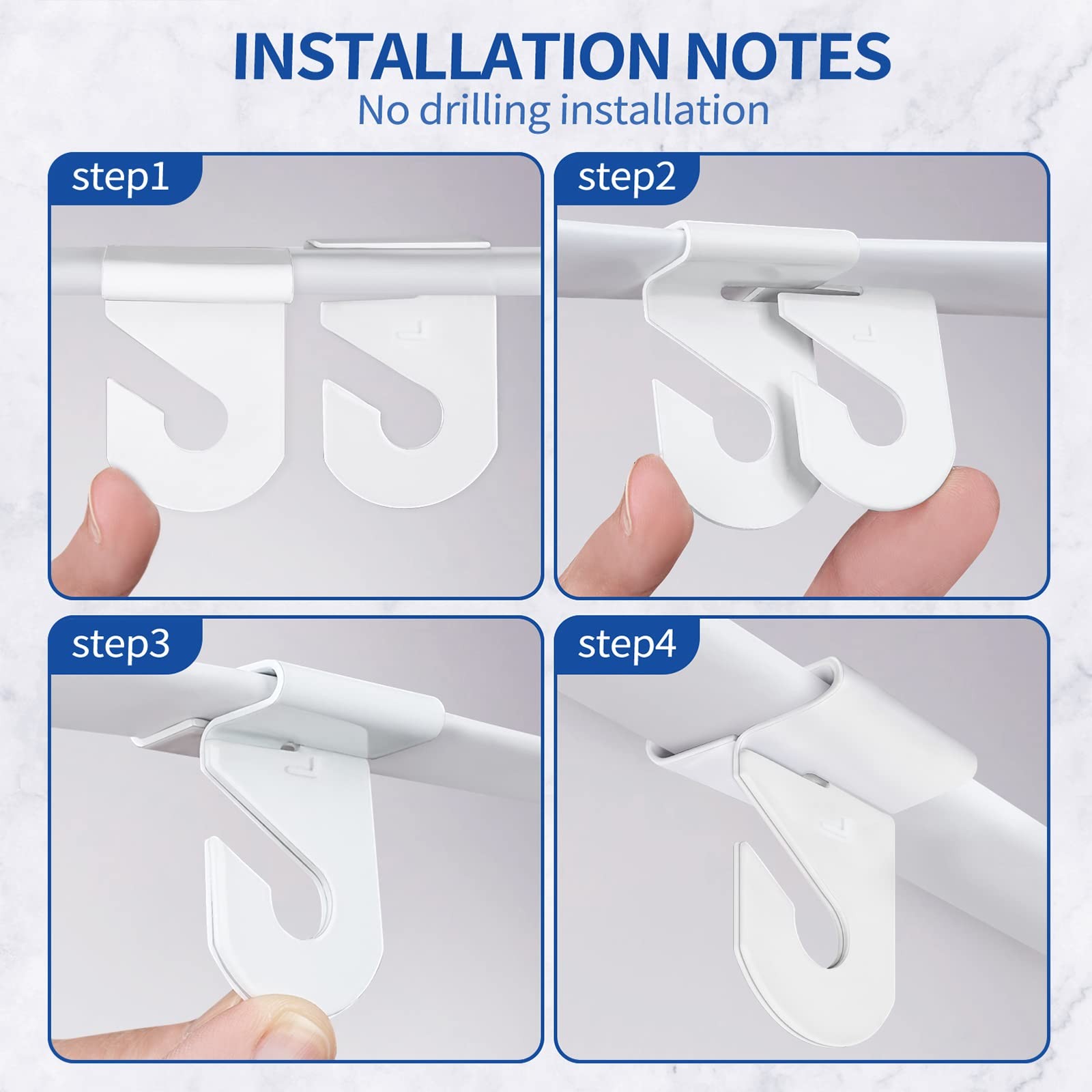 INSTALLATION NOTES
No drilling installation

step1

step2

step3

step4