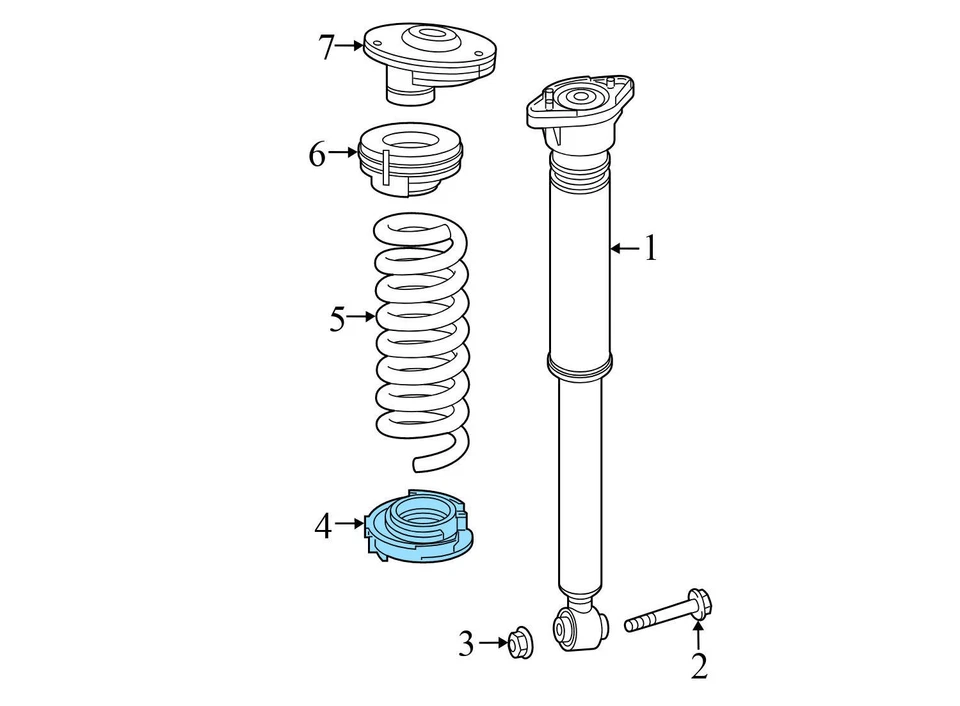 7
6
1
5
4
3
2