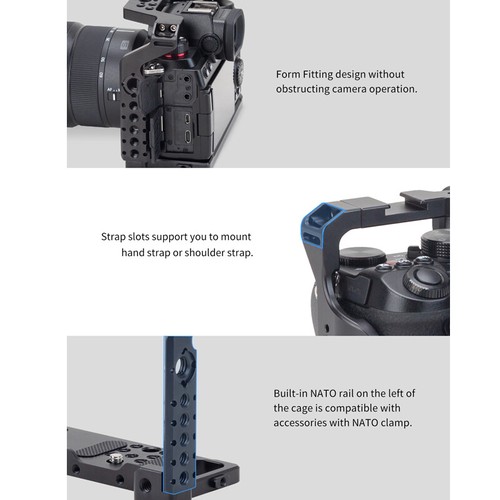 Form Fitting design without obstructing camera operation.

Strap slots support you to mount hand strap or shoulder strap.

Built-in NATO rail on the left of the cage is compatible with accessories with NATO clamp.