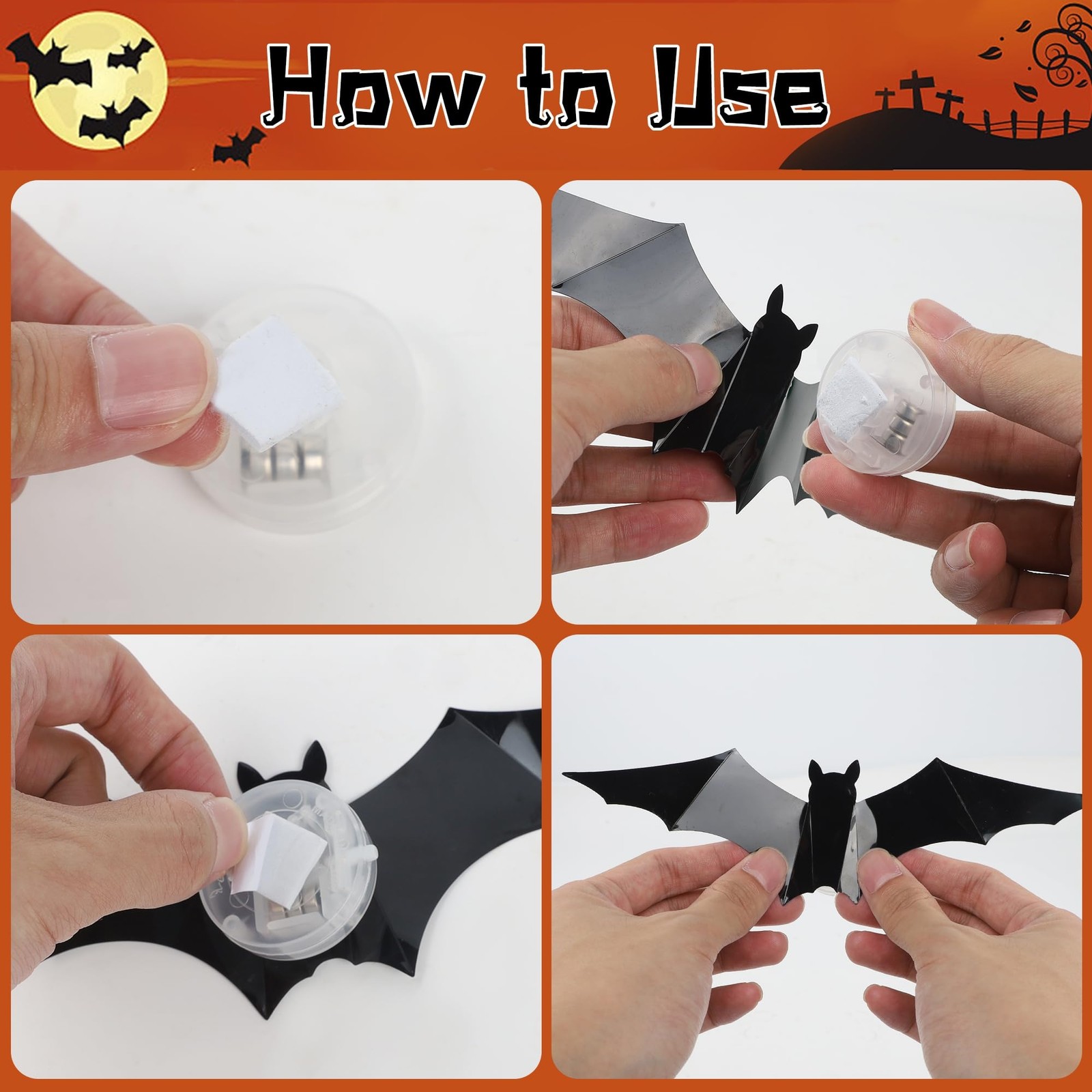 How to Use