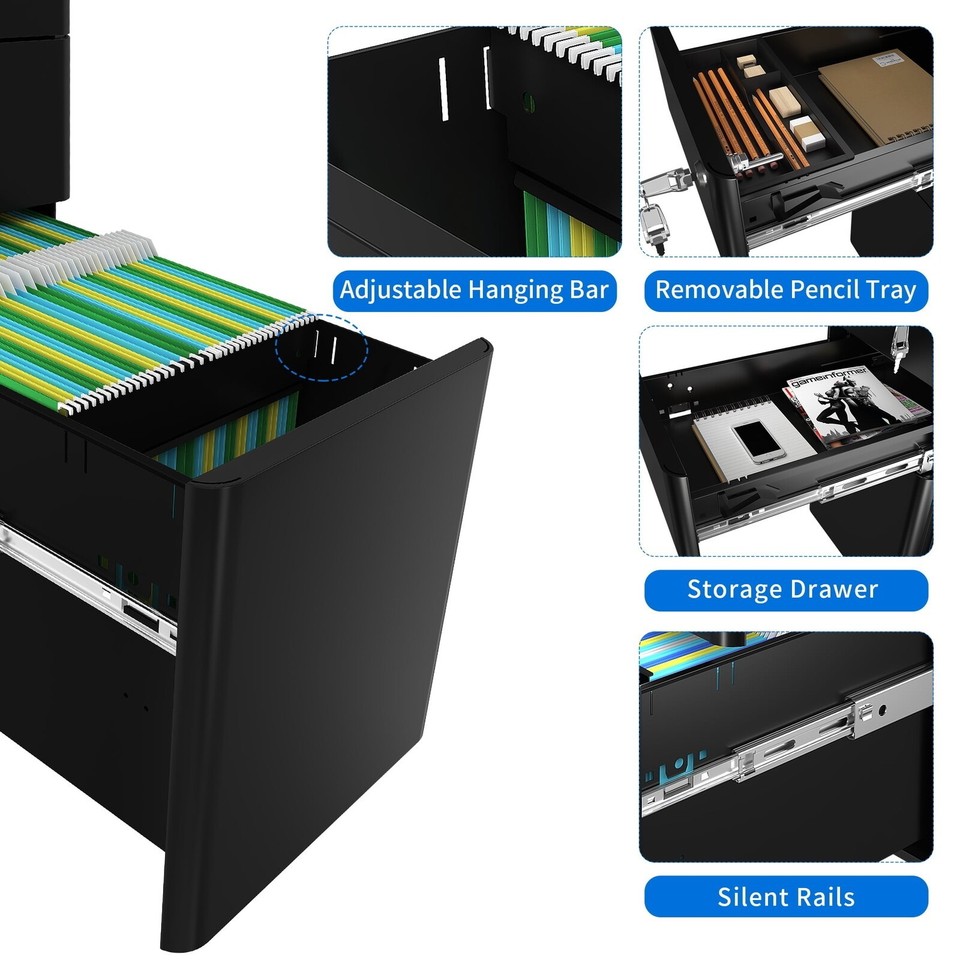 Adjustable Hanging Bar

Removable Pencil Tray

gameinformer

Storage Drawer

Silent Rails