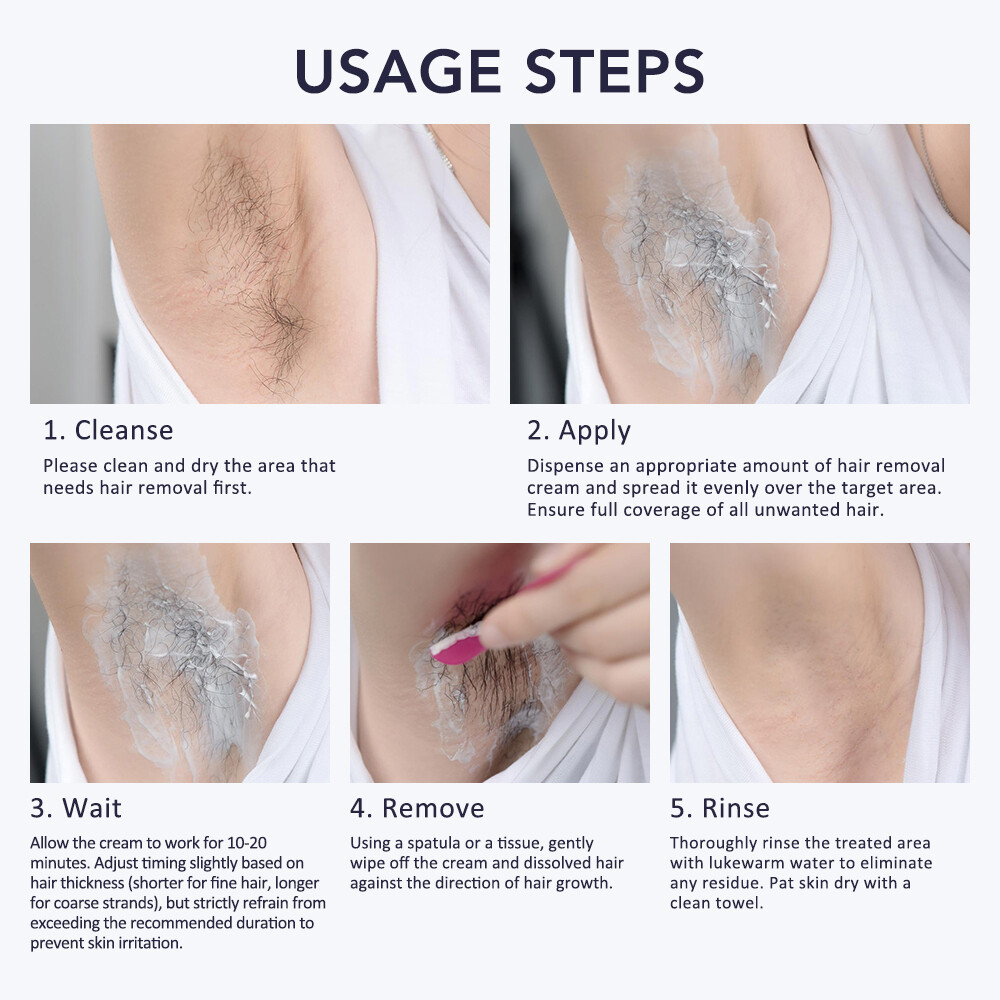 USAGE STEPS

1. Cleanse

Please clean and dry the area that needs hair removal first.

2. Apply

Dispense an appropriate amount of hair removal cream and spread it evenly over the target area. Ensure full coverage of all unwanted hair.

3. Wait

Allow the cream to work for 10-20 minutes. Adjust timing slightly based on hair thickness (shorter for fine hair, longer for coarse strands), but strictly refrain from exceeding the recommended duration to prevent skin irritation.

4. Remove

Using a spatula or a tissue, gently wipe off the cream and dissolved hair against the direction of hair growth.

5. Rinse

Thoroughly rinse the treated area with lukewarm water to eliminate any residue. Pat skin dry with a clean towel.