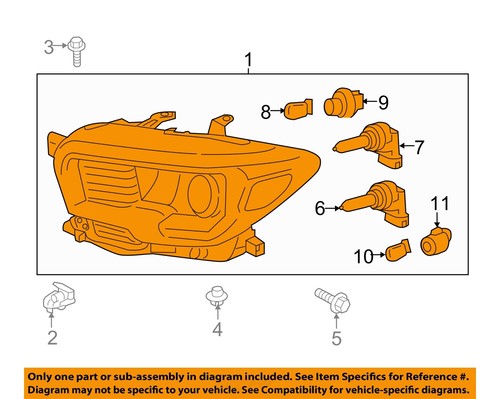 3

1

8

9

7

6

11

10

2

4

5

Only one part or sub-assembly in diagram included. See Item Specifics for Reference #. Diagram may not be specific to your vehicle. See Compatibility for vehicle-specific diagrams.