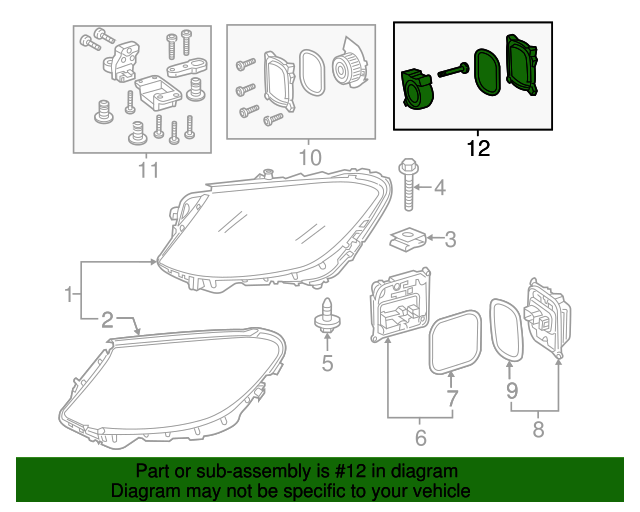 11

10

12

4

3

1

2

5

7

9

6

8

Part or sub-assembly is #12 in diagram
Diagram may not be specific to your vehicle