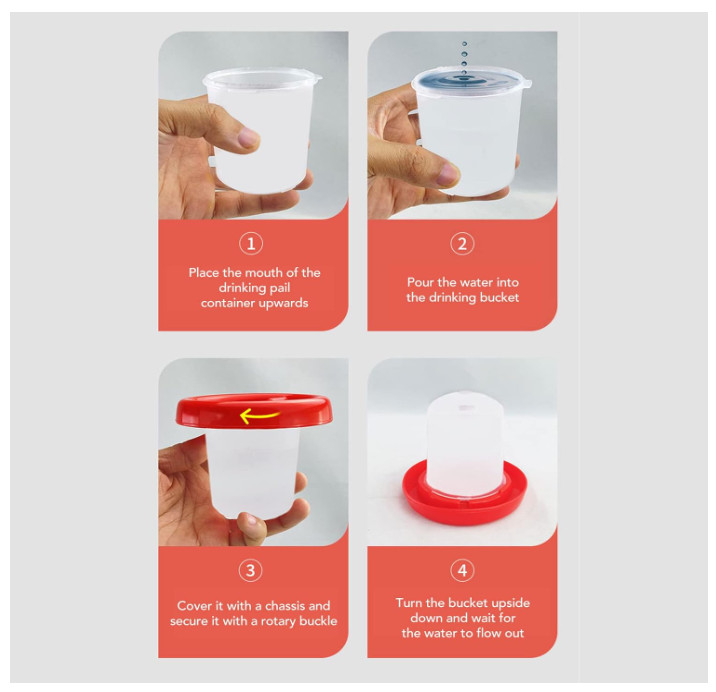 1

Place the mouth of the drinking pail container upwards

2

Pour the water into the drinking bucket

3

Cover it with a chassis and secure it with a rotary buckle

4

Turn the bucket upside down and wait for the water to flow out