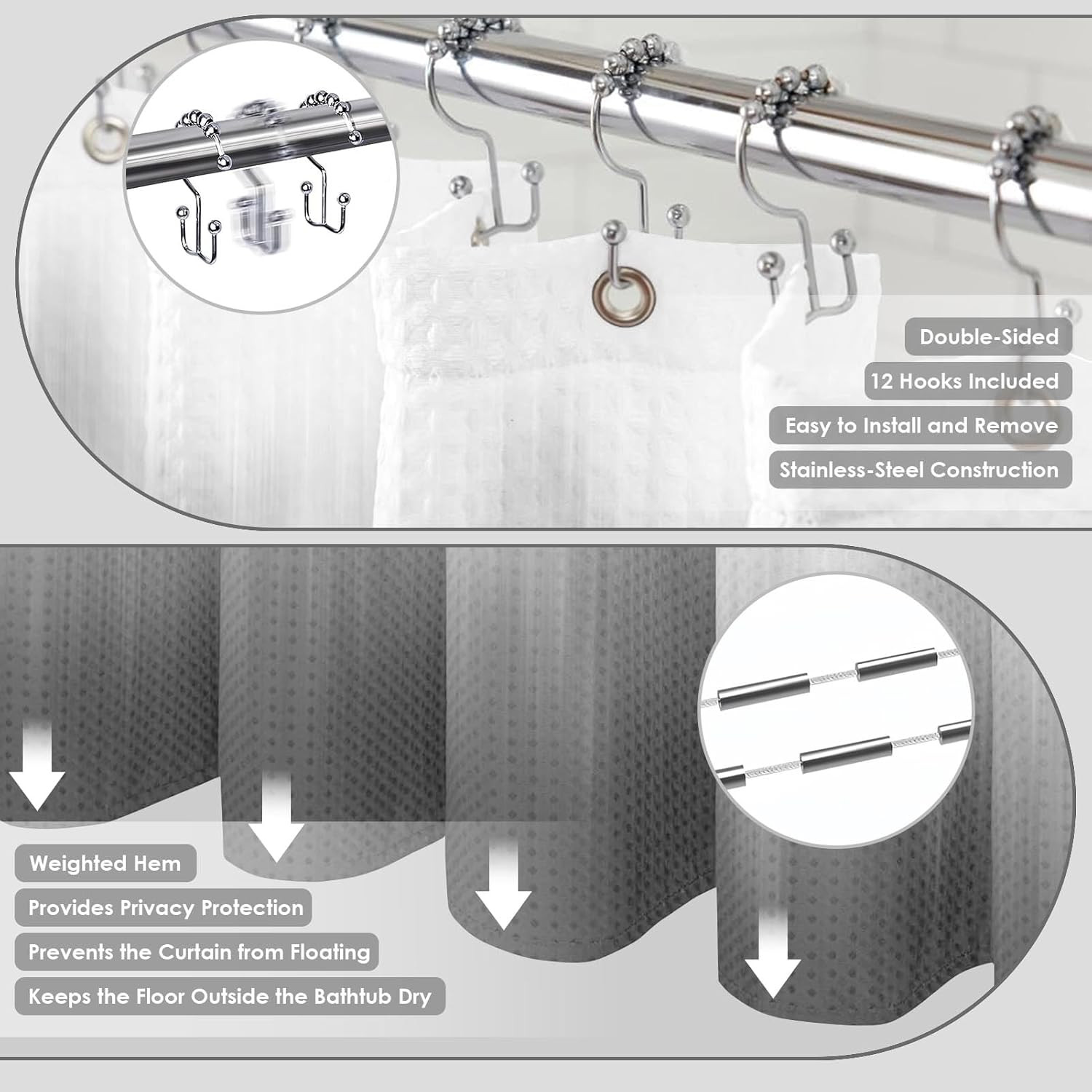 Double-Sided

12 Hooks Included

Easy to Install and Remove

Stainless-Steel Construction

Weighted Hem

Provides Privacy Protection

Prevents the Curtain from Floating

Keeps the Floor Outside the Bathtub Dry