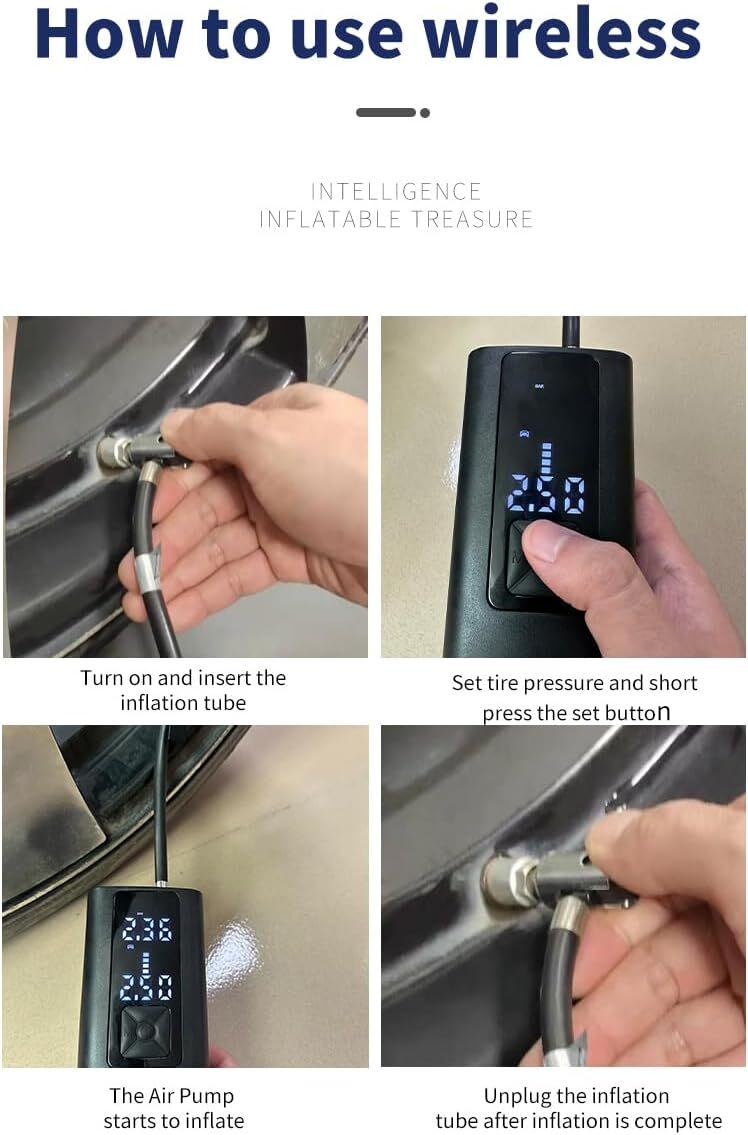 How to use wireless

INTELLIGENCE
INFLATABLE TREASURE

BAR
2.50

Turn on and insert the inflation tube

Set tire pressure and short press the set button

2.36
2.50

The Air Pump starts to inflate

Unplug the inflation tube after inflation is complete