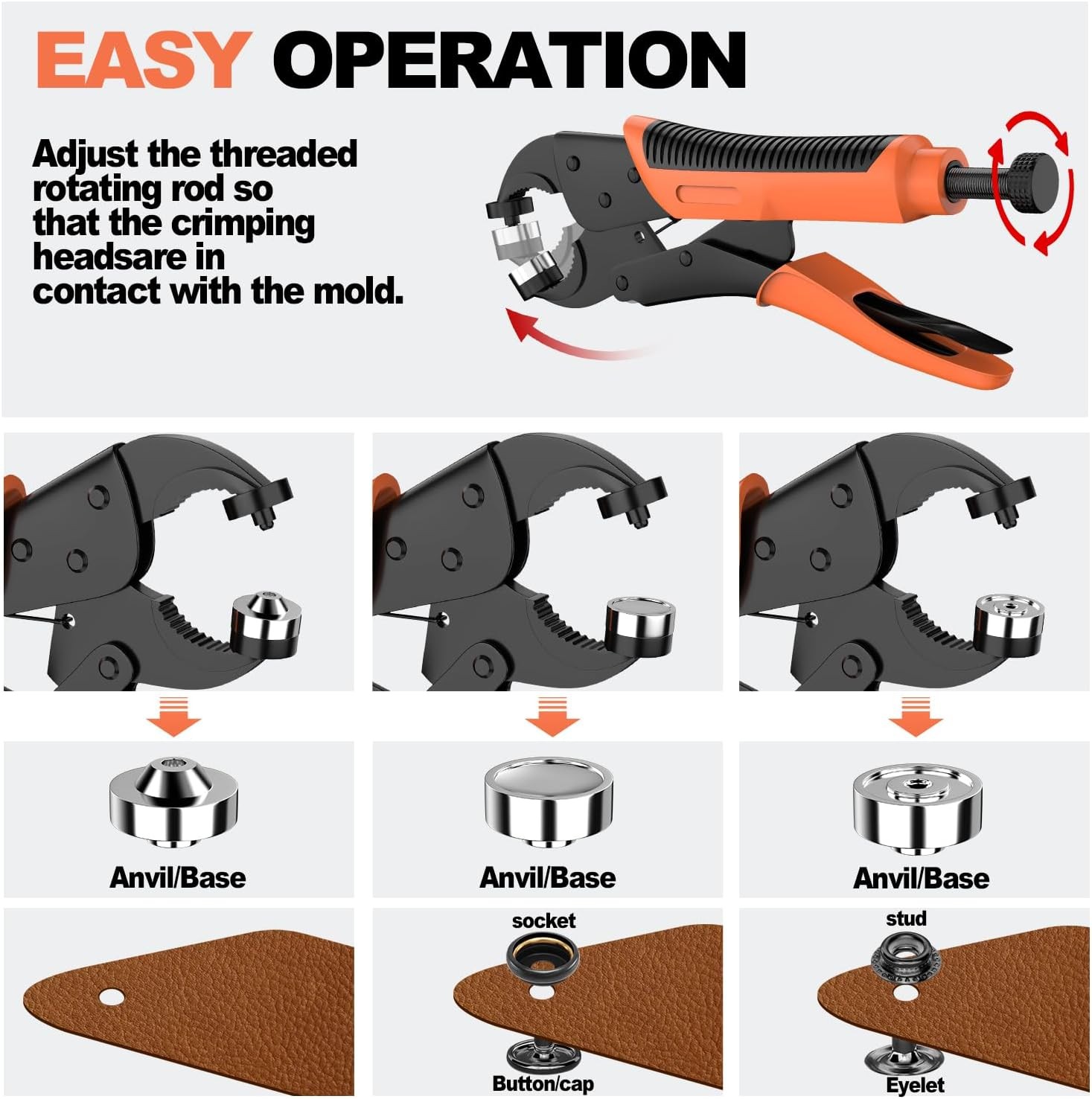 EASY OPERATION

Adjust the threaded rotating rod so that the crimping headsare in contact with the mold.

Anvil/Base

Anvil/Base

Anvil/Base

socket

Button/cap

stud

Eyelet