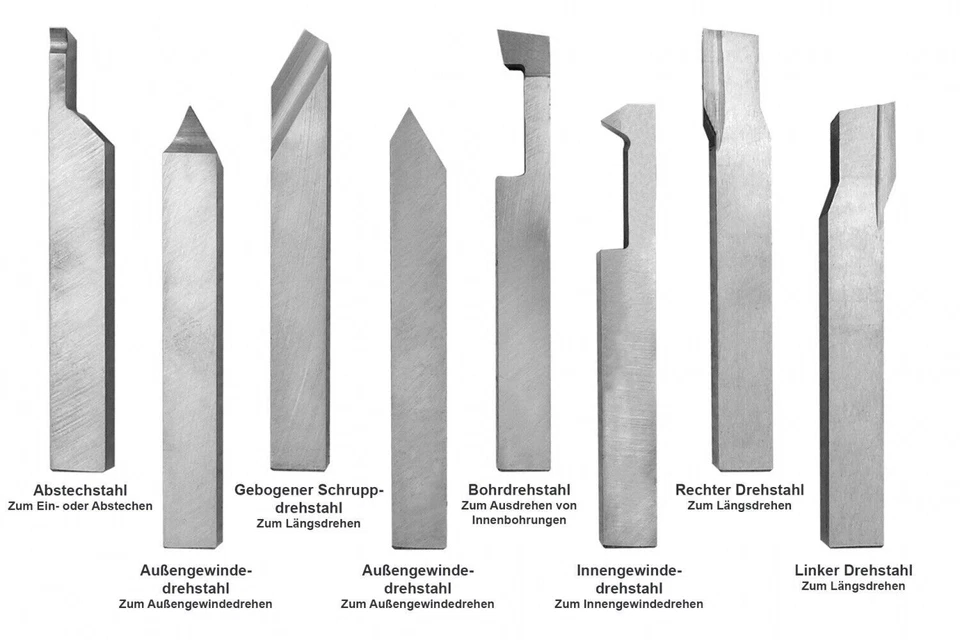 Abstechstahl
Zum Ein- oder Abstechen

Außengewindedrehstahl
Zum Außengewindedrehen

Gebogener Schruppdrehstahl
Zum Längsdrehen

Außengewindedrehstahl
Zum Außengewindedrehen

Bohrdrehstahl
Zum Ausdrehen von Innenbohrungen

Innengewindedrehstahl
Zum Innengewindedrehen

Rechter Drehstahl
Zum Längsdrehen

Linker Drehstahl
Zum Längsdrehen