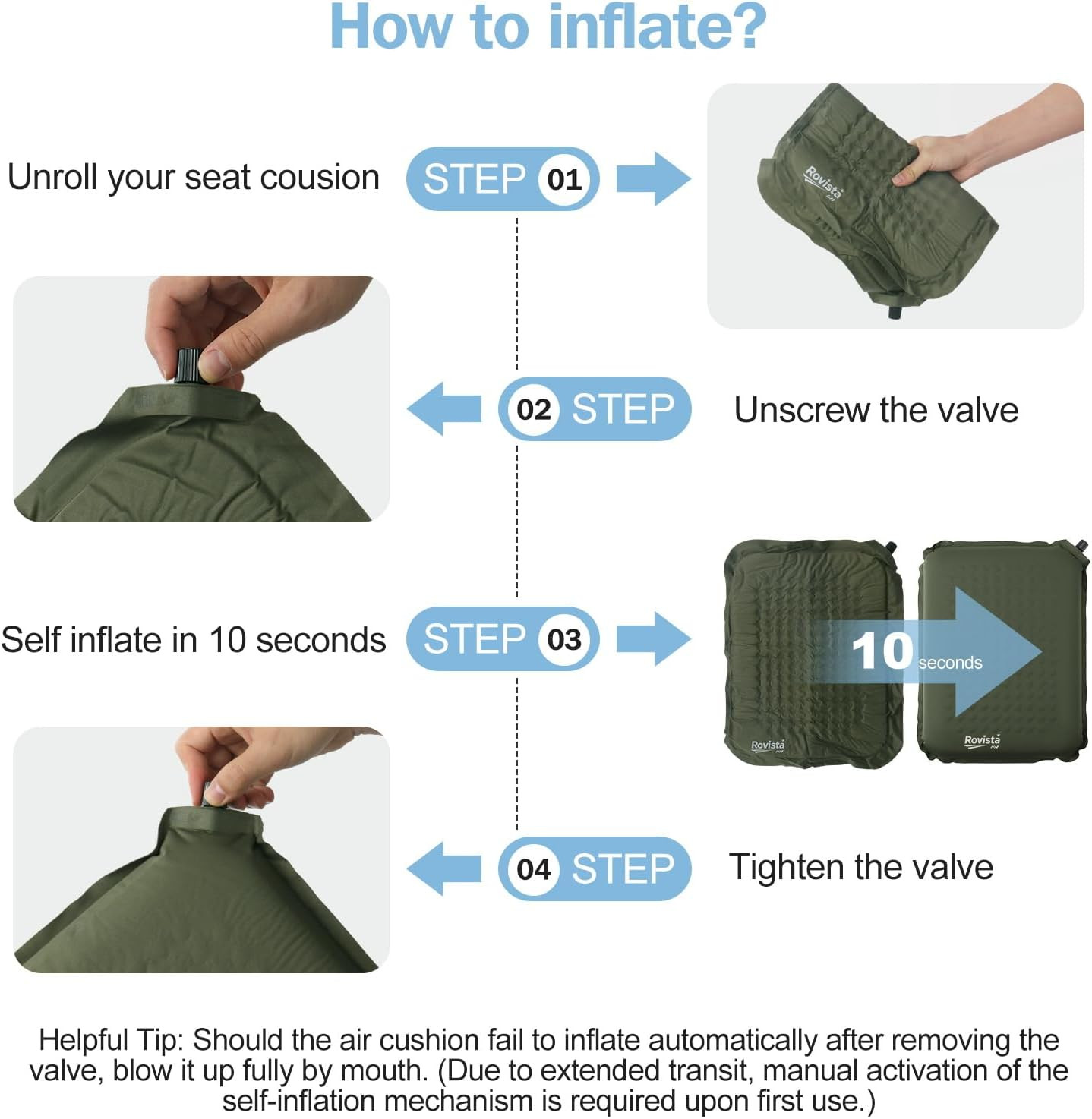 How to inflate?

Unroll your seat cousion

STEP 01

Rovista

02 STEP

Unscrew the valve

Self inflate in 10 seconds

STEP 03

10 seconds

Rovista

Rovista

04 STEP

Tighten the valve

Helpful Tip: Should the air cushion fail to inflate automatically after removing the valve, blow it up fully by mouth. (Due to extended transit, manual activation of the self-inflation mechanism is required upon first use.)