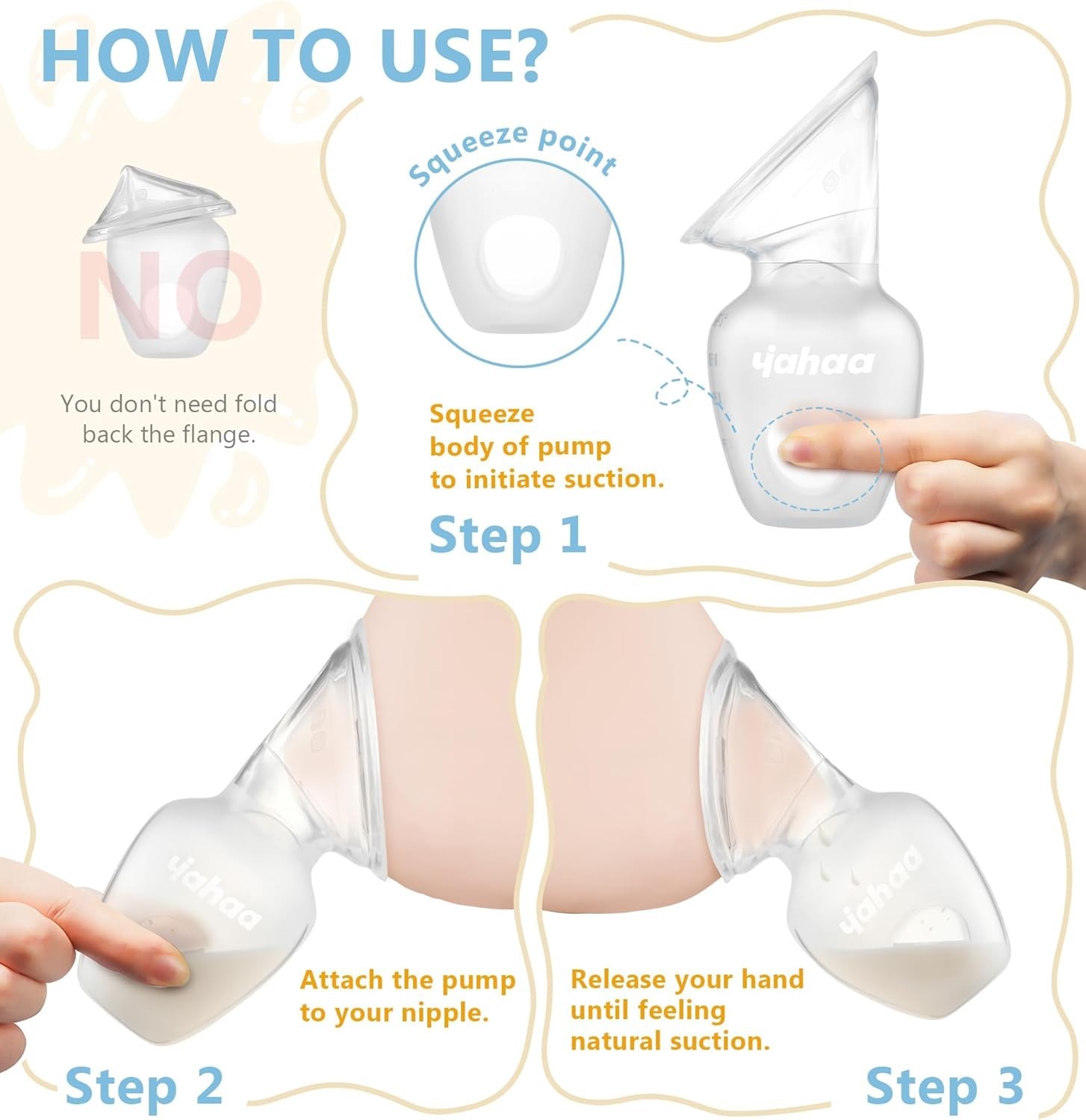 HOW TO USE?

NO

You don't need fold back the flange.

Squeeze point

yahaa

Squeeze body of pump to initiate suction.

Step 1

yahaa

Attach the pump to your nipple.

Step 2

yahaa

Release your hand until feeling natural suction.

Step 3