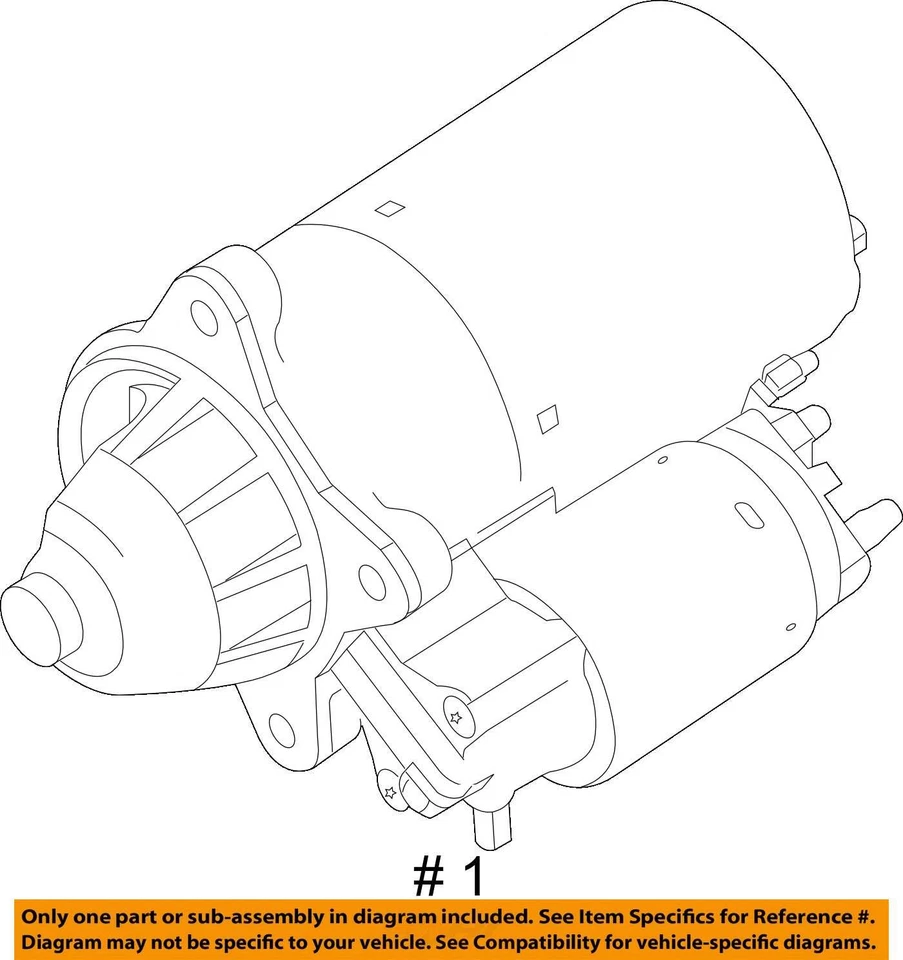 # 1

Only one part or sub-assembly in diagram included. See Item Specifics for Reference #.
Diagram may not be specific to your vehicle. See Compatibility for vehicle-specific diagrams.