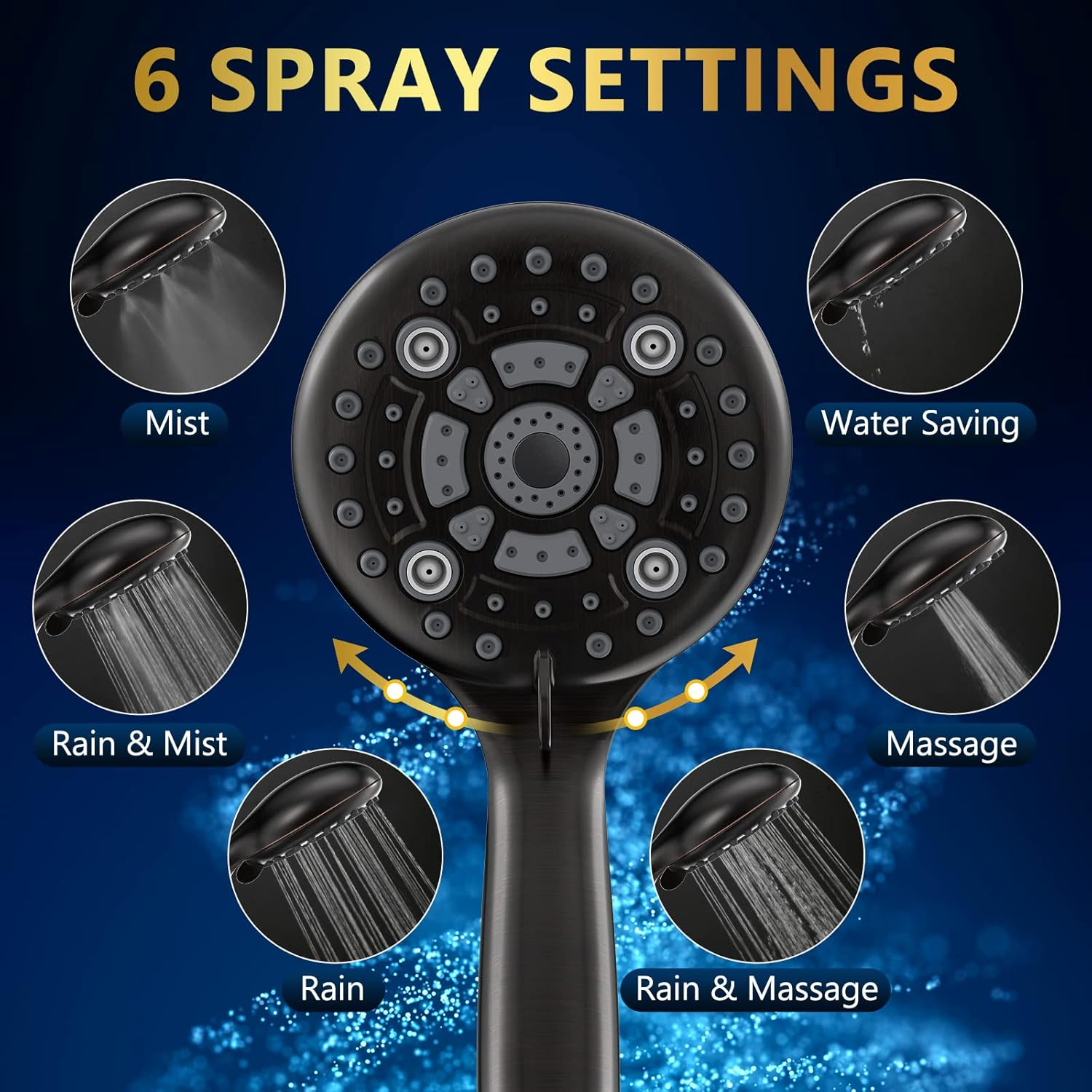 6 SPRAY SETTINGS

Mist

Water Saving

Rain & Mist

Massage

Rain

Rain & Massage