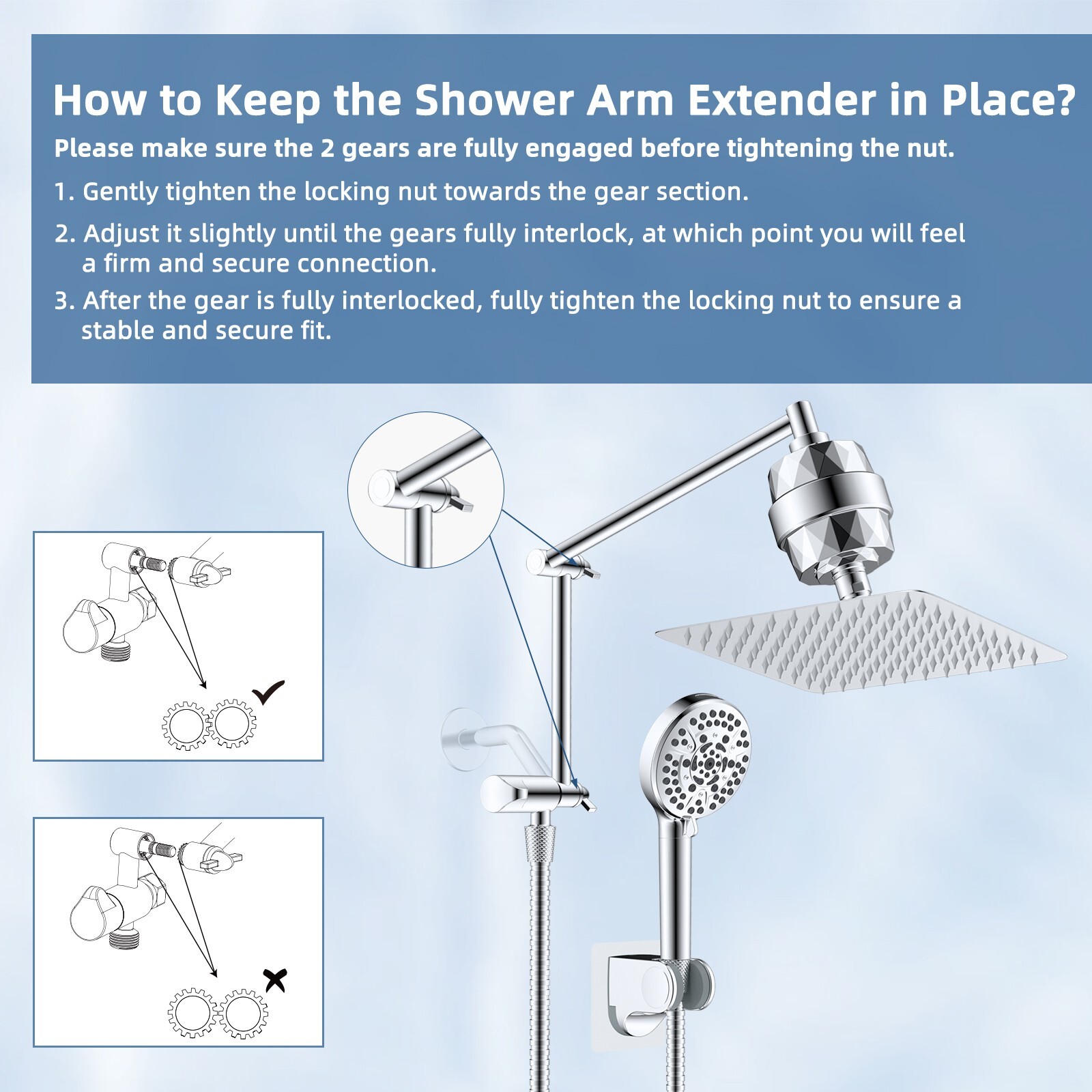 How to Keep the Shower Arm Extender in Place?

Please make sure the 2 gears are fully engaged before tightening the nut.

1. Gently tighten the locking nut towards the gear section.

2. Adjust it slightly until the gears fully interlock, at which point you will feel a firm and secure connection.

3. After the gear is fully interlocked, fully tighten the locking nut to ensure a stable and secure fit.