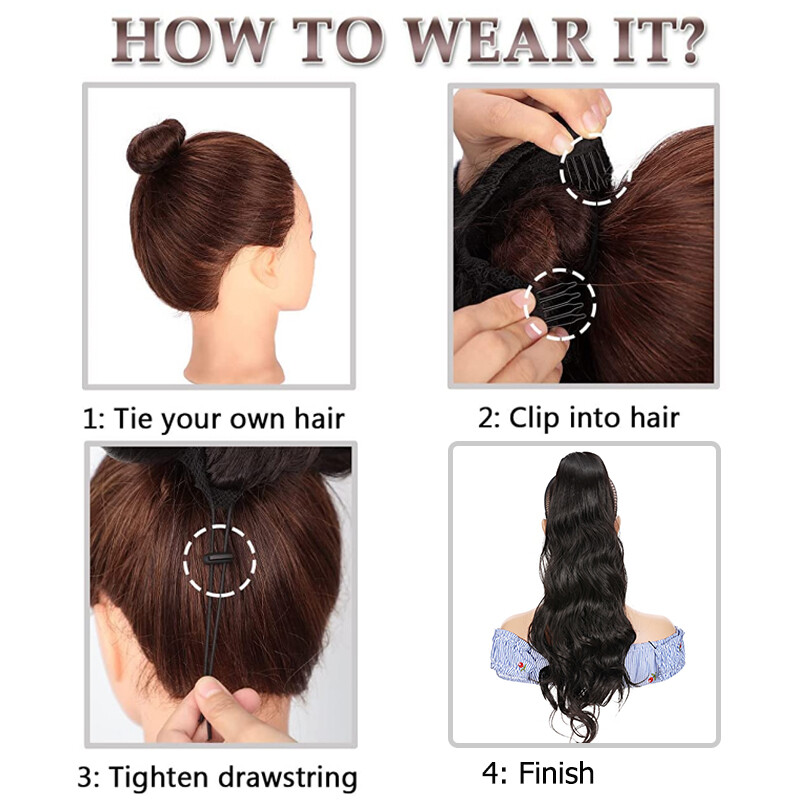 HOW TO WEAR IT?

1: Tie your own hair

2: Clip into hair

3: Tighten drawstring

4: Finish