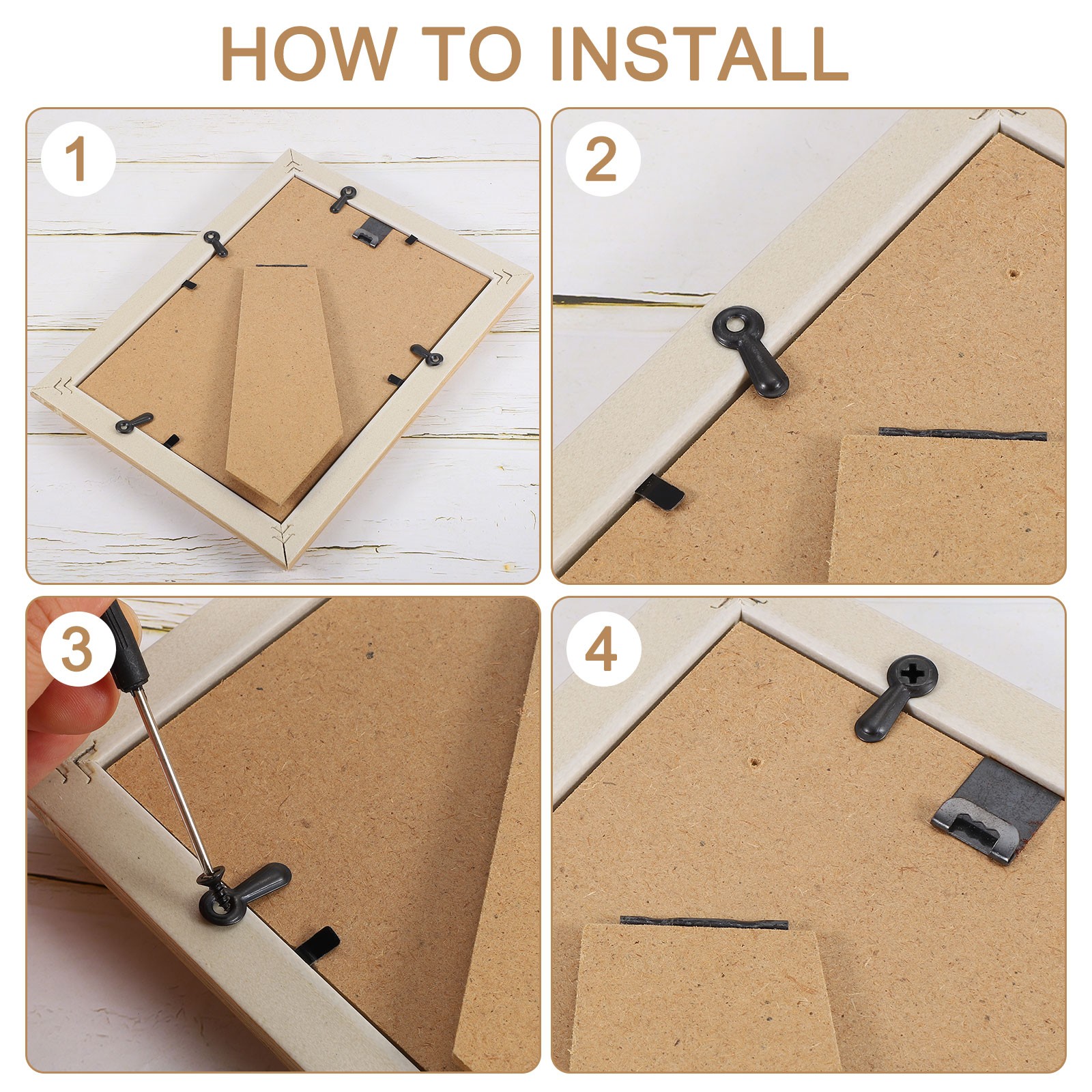 HOW TO INSTALL

1

2

3

4