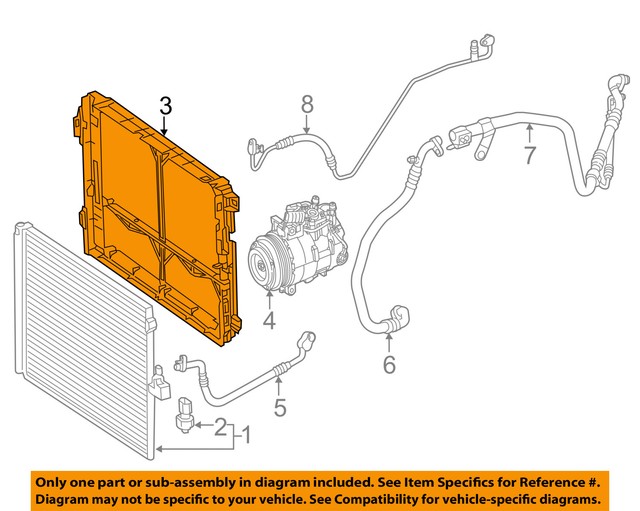 3

8

7

4

6

5

2

1

Only one part or sub-assembly in diagram included. See Item Specifics for Reference #. Diagram may not be specific to your vehicle. See Compatibility for vehicle-specific diagrams.