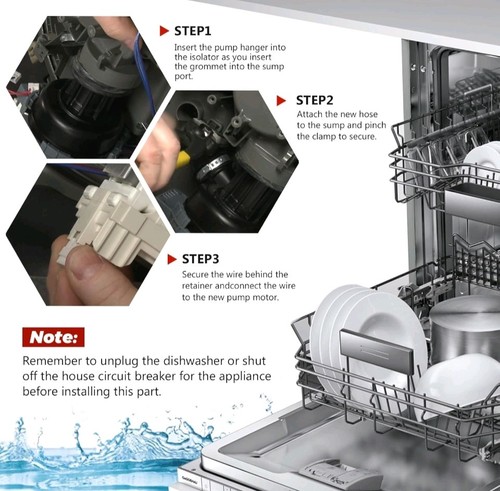 STEP1
Insert the pump hanger into the isolator as you insert the grommet into the sump port.

STEP2
Attach the new hose to the sump and pinch the clamp to secure.

STEP3
Secure the wire behind the retainer andconnect the wire to the new pump motor.

Note:
Remember to unplug the dishwasher or shut off the house circuit breaker for the appliance before installing this part.