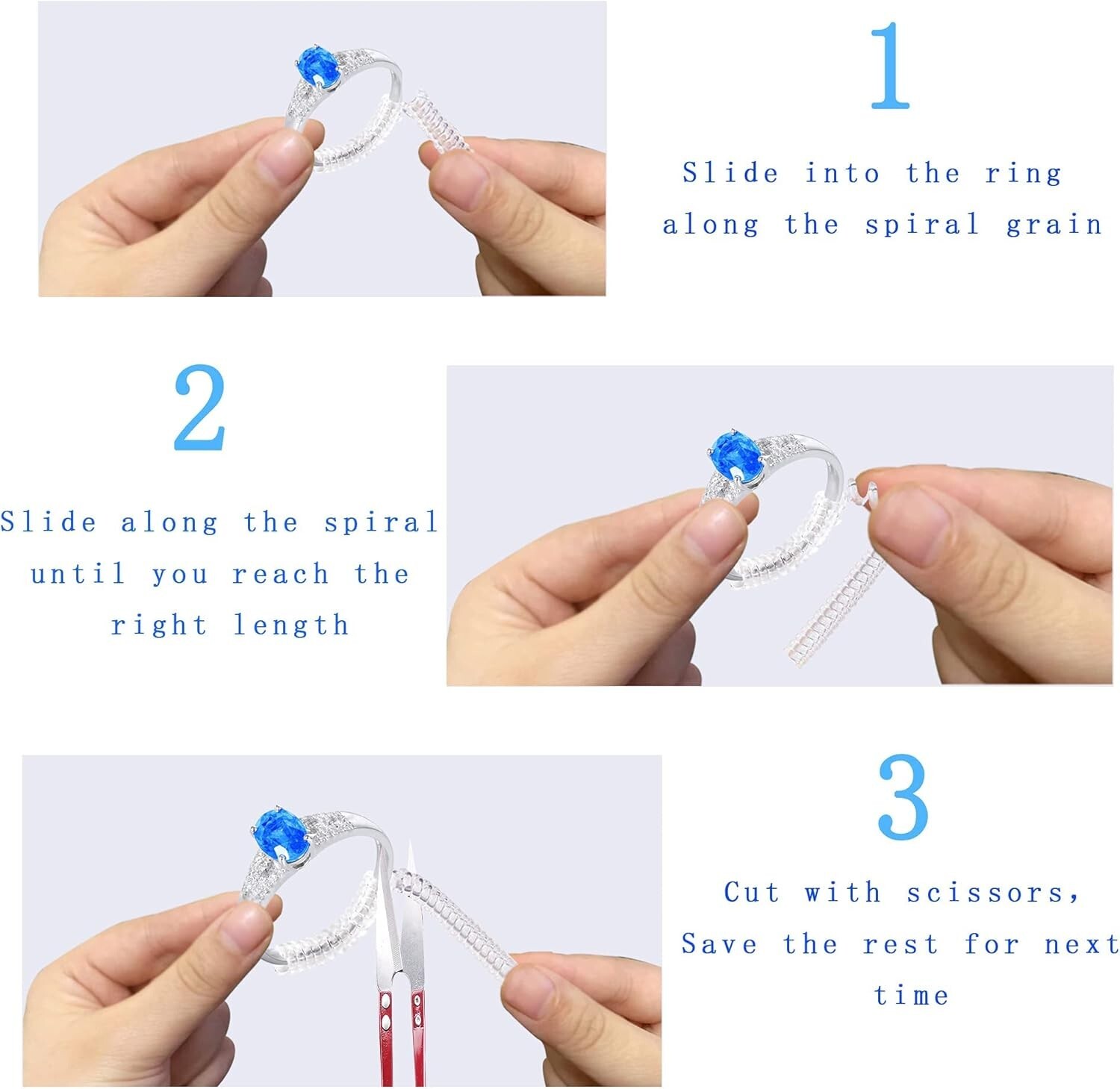 1

Slide into the ring along the spiral grain

2

Slide along the spiral until you reach the right length

3

Cut with scissors, Save the rest for next time