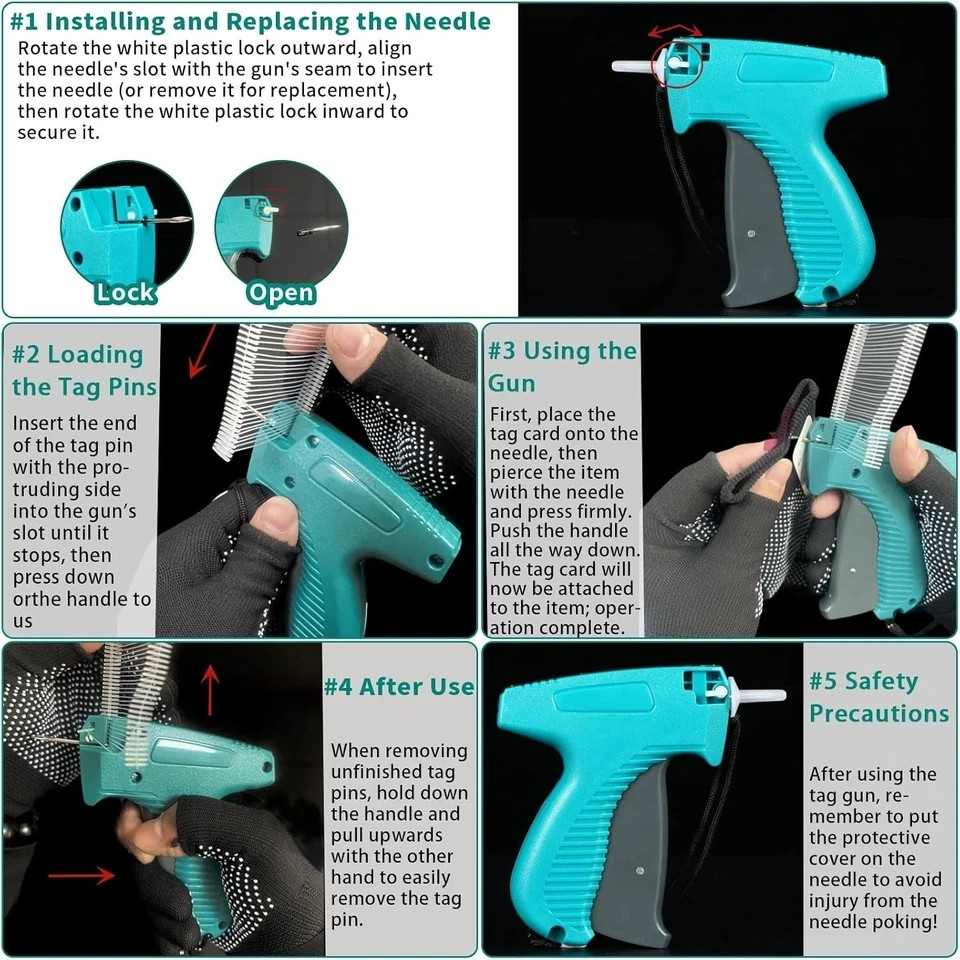 #1 Installing and Replacing the Needle

Rotate the white plastic lock outward, align the needle's slot with the gun's seam to insert the needle (or remove it for replacement), then rotate the white plastic lock inward to secure it.

Lock

Open

#2 Loading the Tag Pins

Insert the end of the tag pin with the protruding side into the gun's slot until it stops, then press down orthe handle to us

#3 Using the Gun

First, place the tag card onto the needle, then pierce the item with the needle and press firmly. Push the handle all the way down. The tag card will now be attached to the item; operation complete.

#4 After Use

When removing unfinished tag pins, hold down the handle and pull upwards with the other hand to easily remove the tag pin.

#5 Safety Precautions

After using the tag gun, remember to put the protective cover on the needle to avoid injury from the needle poking!