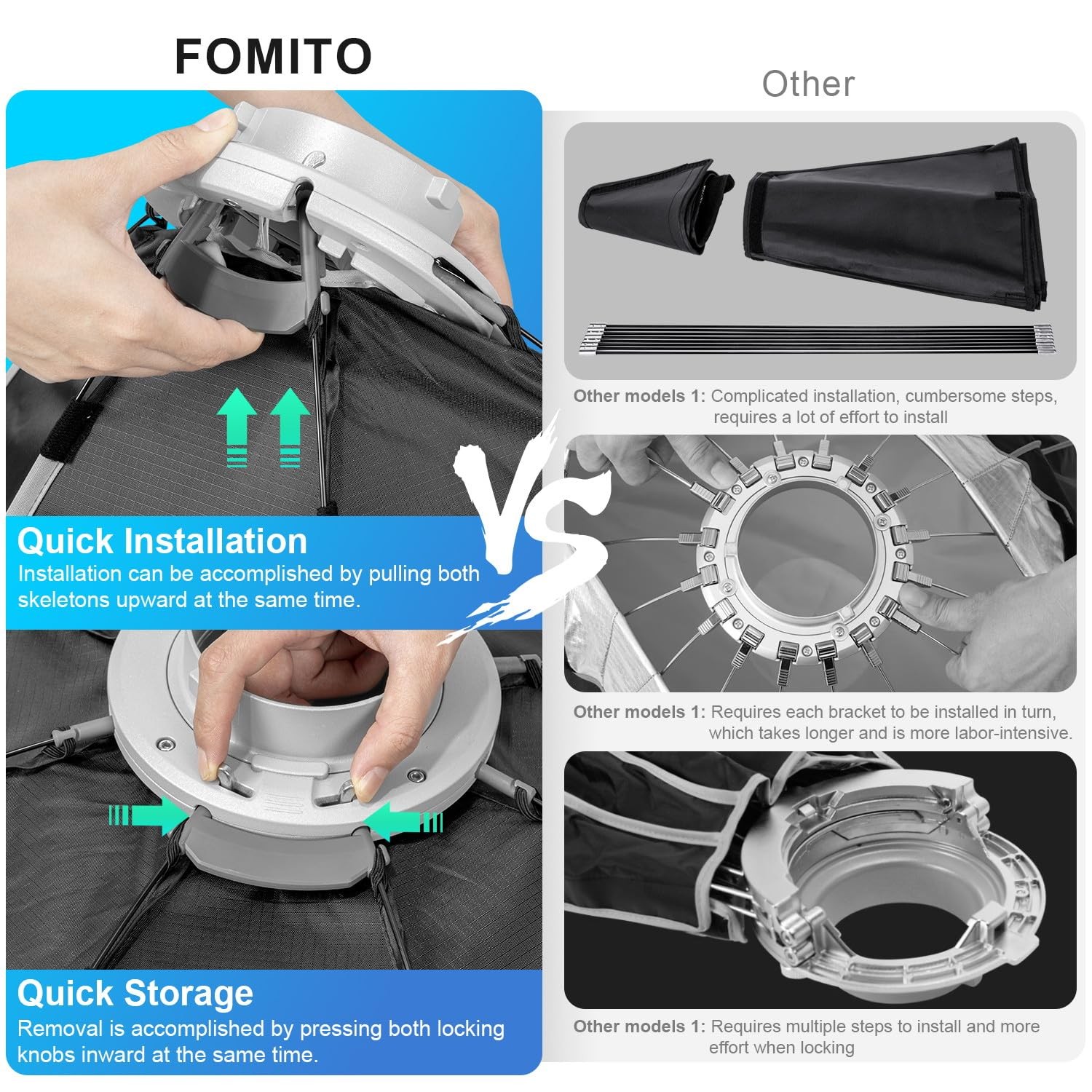 FOMITO

Quick Installation
Installation can be accomplished by pulling both skeletons upward at the same time.

Quick Storage
Removal is accomplished by pressing both locking knobs inward at the same time.

VS

Other

Other models 1: Complicated installation, cumbersome steps, requires a lot of effort to install

Other models 1: Requires each bracket to be installed in turn, which takes longer and is more labor-intensive.

Other models 1: Requires multiple steps to install and more effort when locking