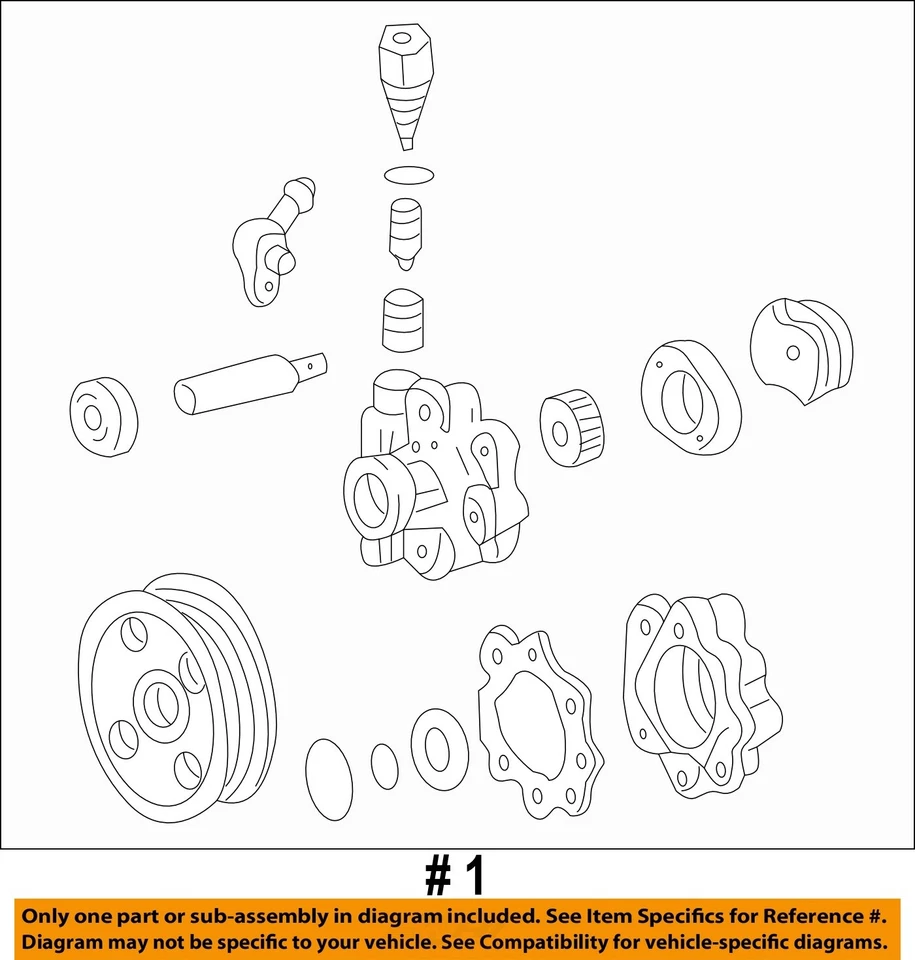 # 1

Only one part or sub-assembly in diagram included. See Item Specifics for Reference #.
Diagram may not be specific to your vehicle. See Compatibility for vehicle-specific diagrams.